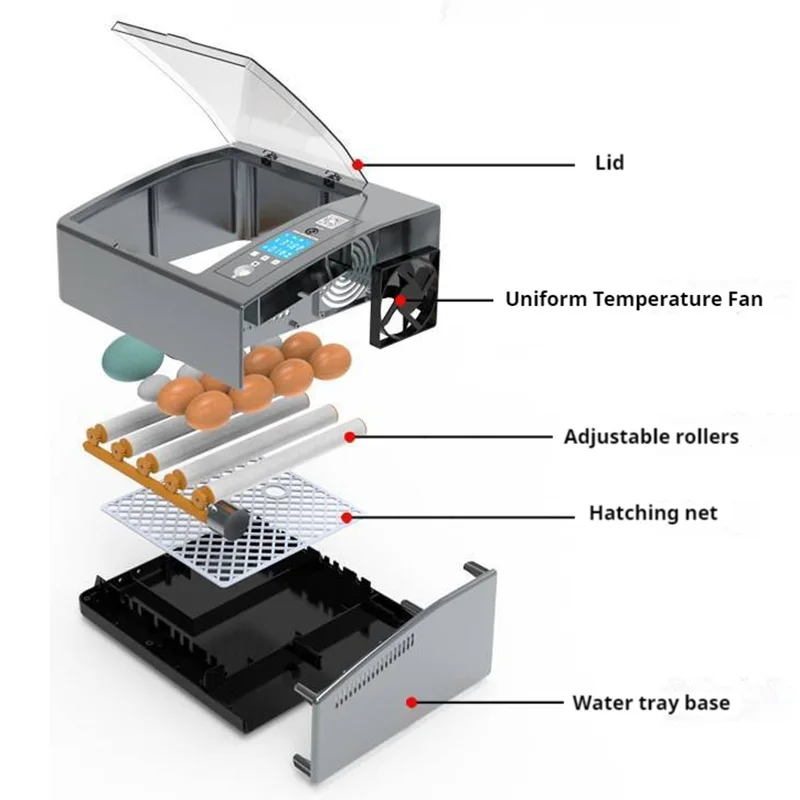 Lid

Uniform Temperature Fan

Adjustable rollers

Hatching net

Water tray base