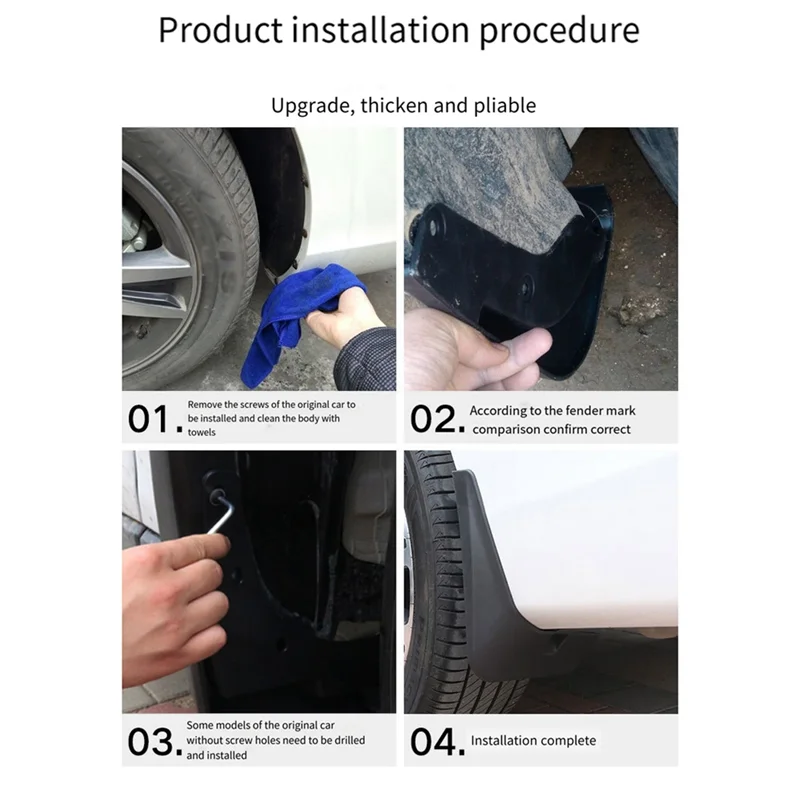 Product installation procedure

Upgrade, thicken and pliable

01. Remove the screws of the original car to be installed and clean the body with towels

02. According to the fender mark comparison confirm correct

03. Some models of the original car without screw holes need to be drilled and installed

04. Installation complete