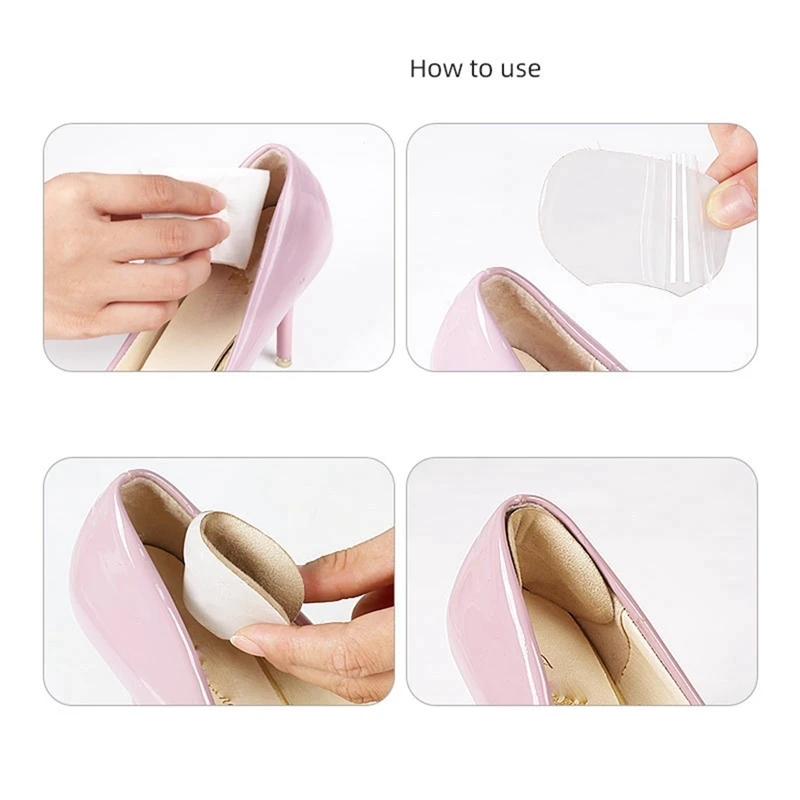 How to use