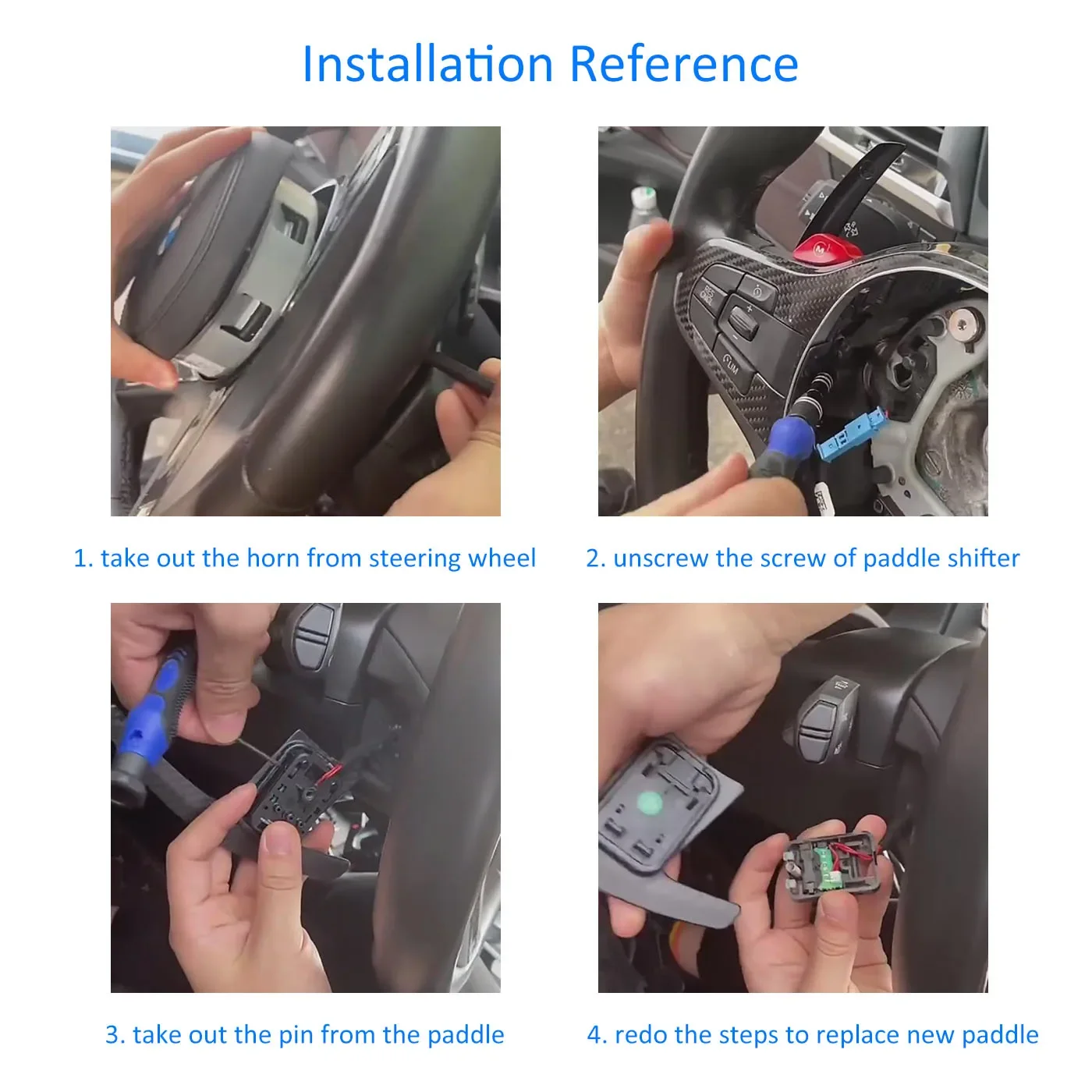 Installation Reference

1. take out the horn from steering wheel

2. unscrew the screw of paddle shifter

3. take out the pin from the paddle

4. redo the steps to replace new paddle