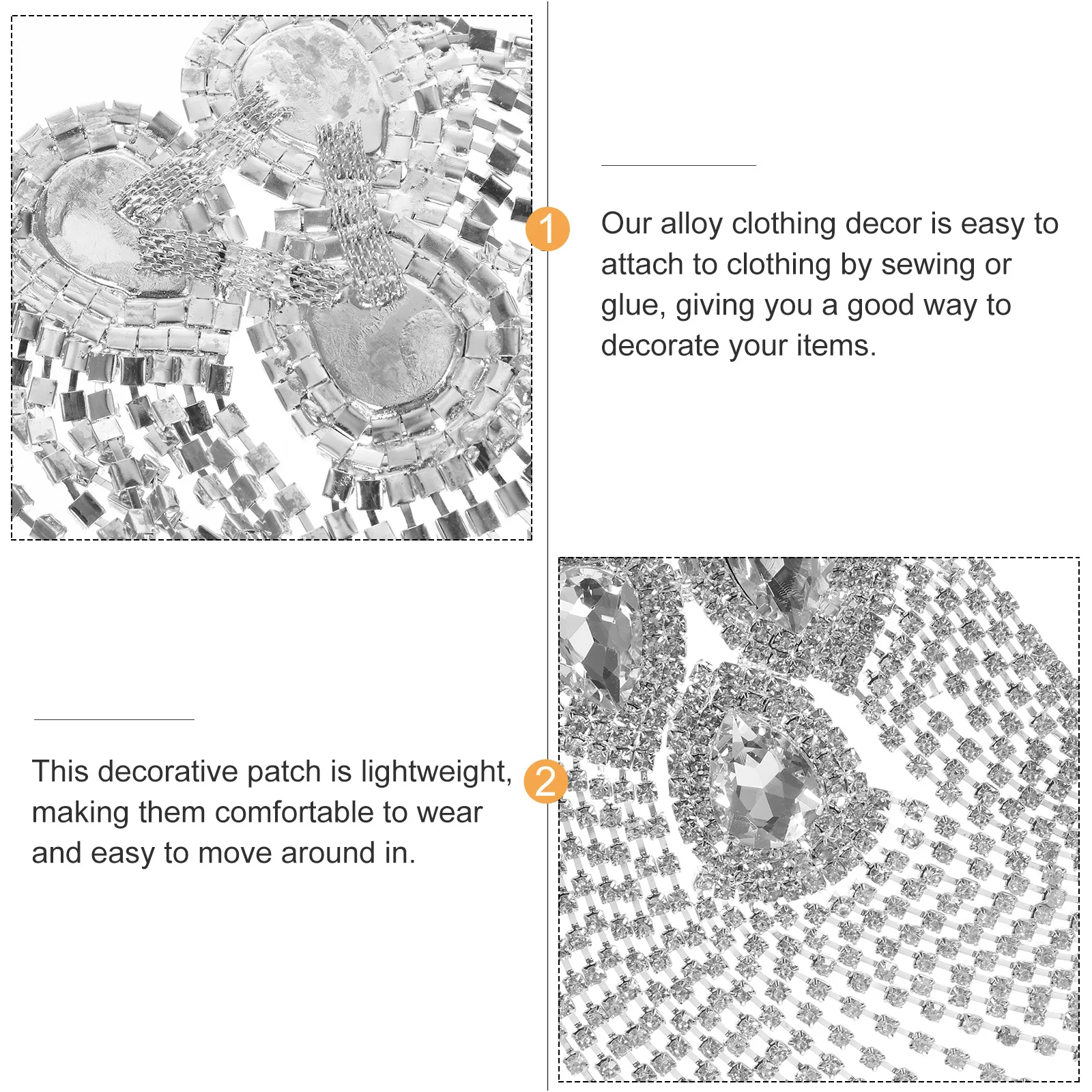 1

Our alloy clothing decor is easy to attach to clothing by sewing or glue, giving you a good way to decorate your items.

This decorative patch is lightweight, making them comfortable to wear and easy to move around in.

2