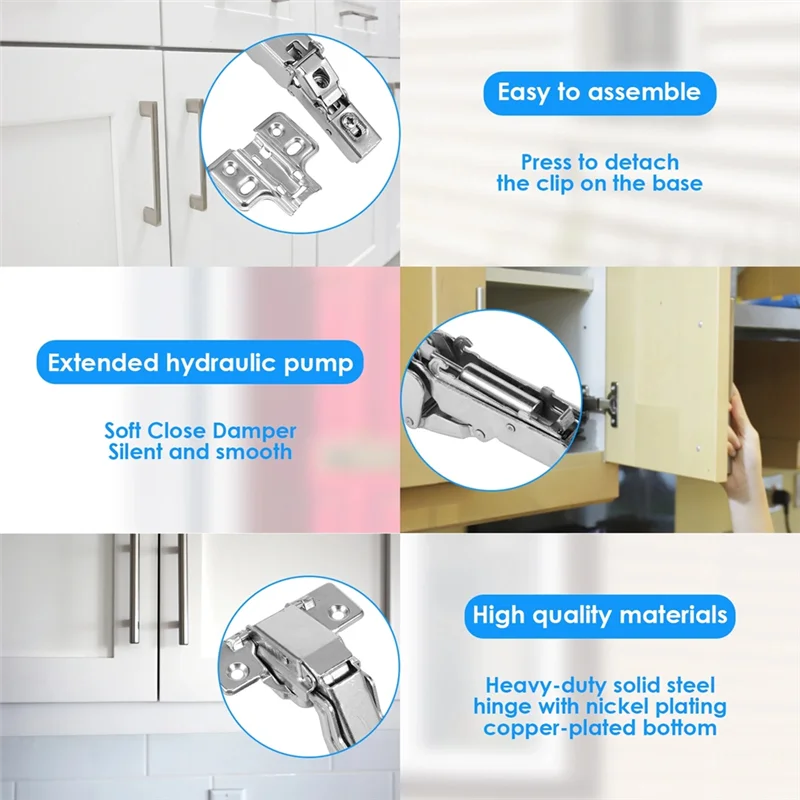 Easy to assemble

Press to detach the clip on the base

Extended hydraulic pump

Soft Close Damper Silent and smooth

High quality materials

Heavy-duty solid steel hinge with nickel plating copper-plated bottom