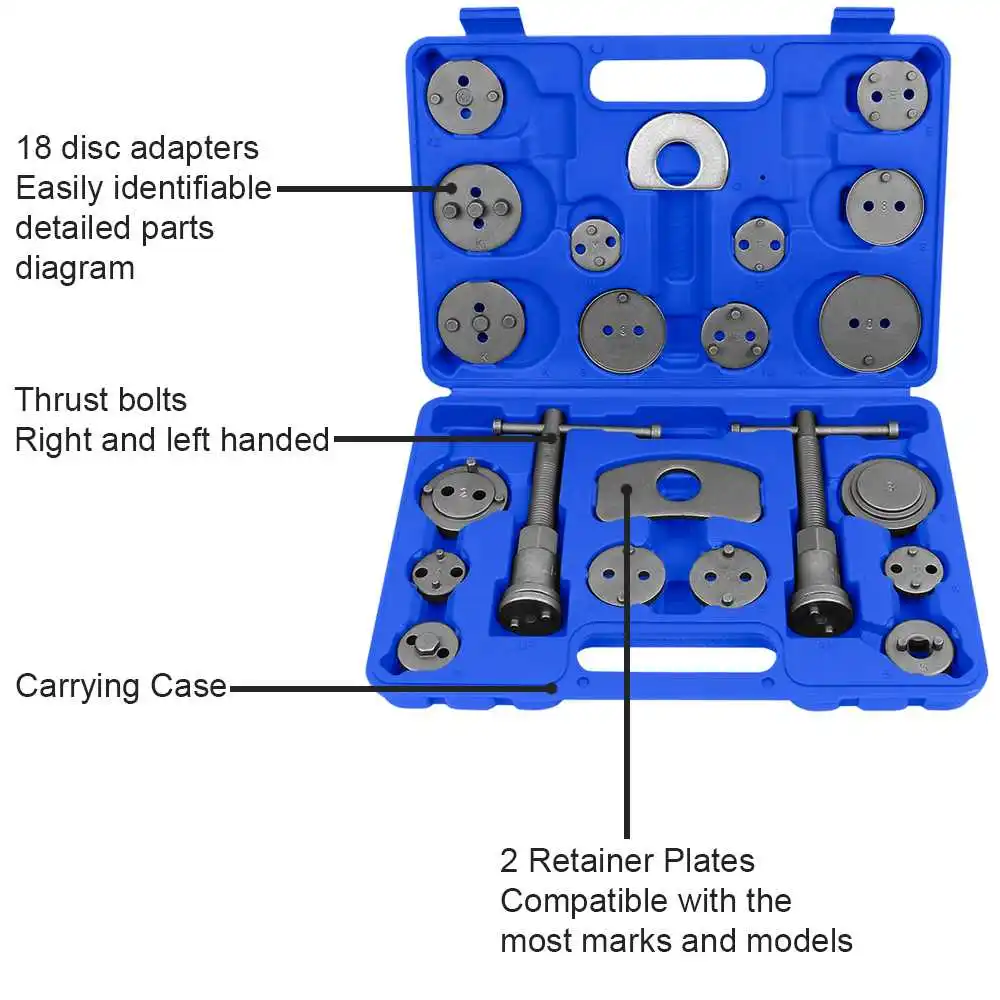 18 disc adapters
Easily identifiable
detailed parts
diagram

Thrust bolts
Right and left handed

Carrying Case

2 Retainer Plates
Compatible with the
most marks and models