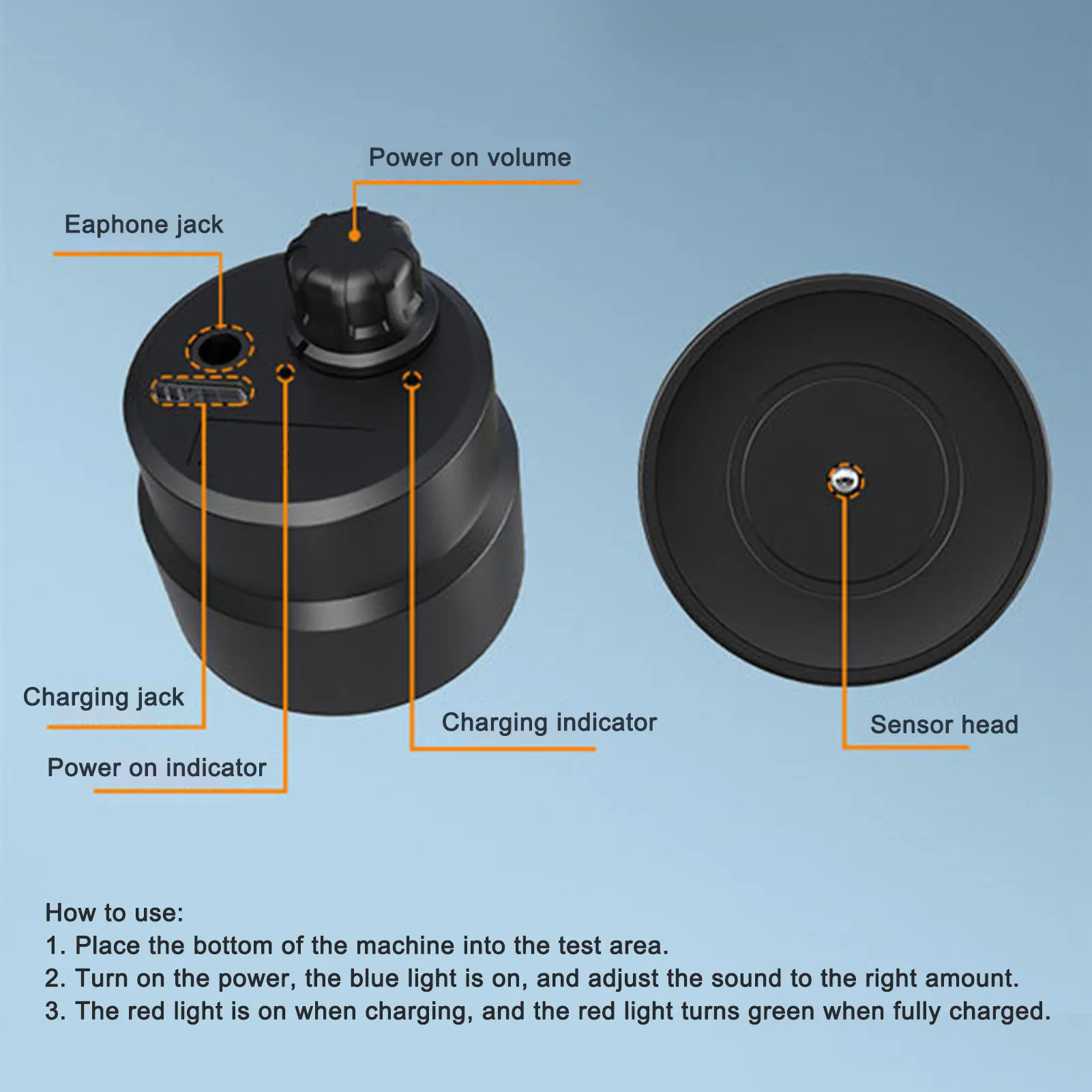 Power on volume

Eaphone jack

Charging jack

Power on indicator

Charging indicator

Sensor head

How to use:
1. Place the bottom of the machine into the test area.
2. Turn on the power, the blue light is on, and adjust the sound to the right amount.
3. The red light is on when charging, and the red light turns green when fully charged.