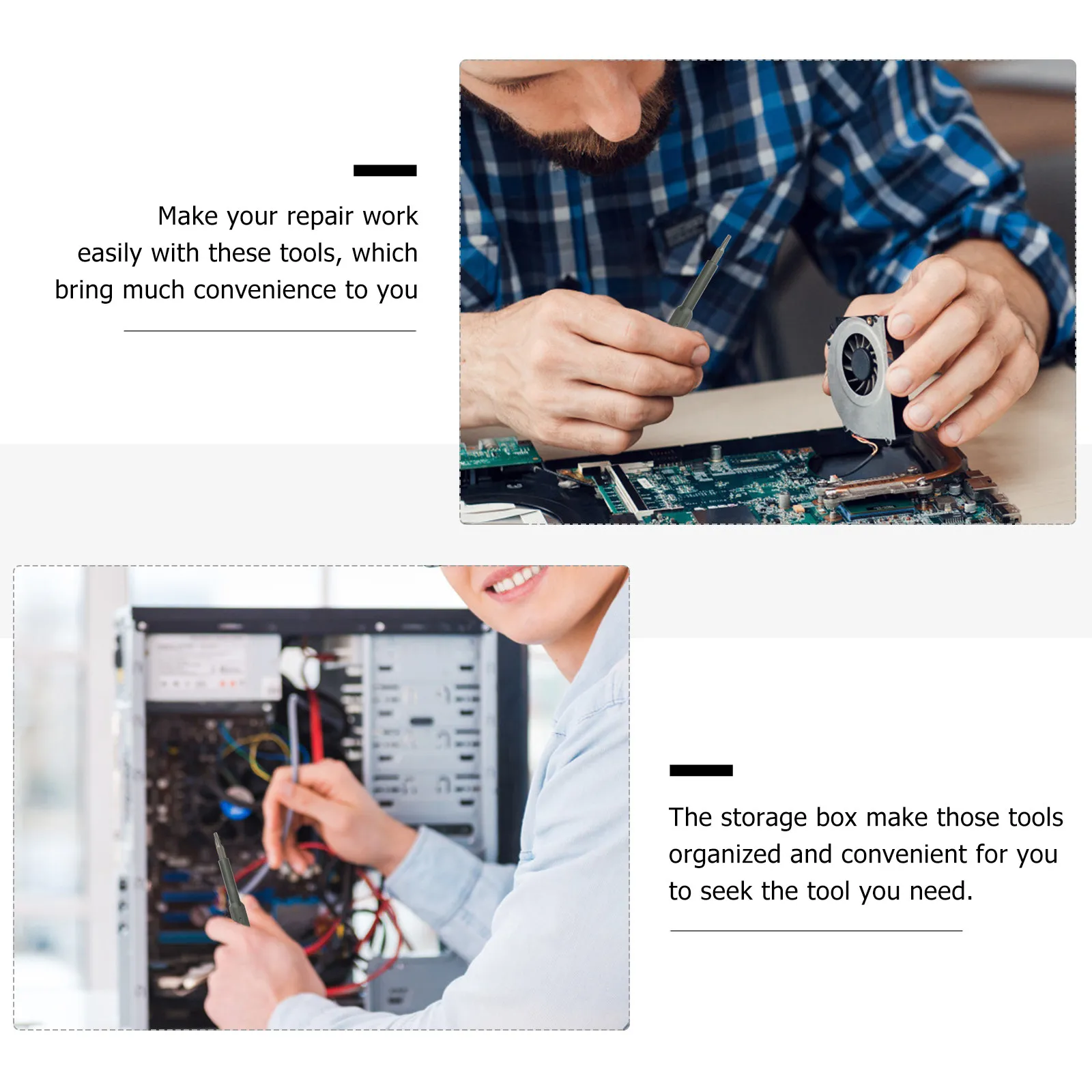 Make your repair work easily with these tools, which bring much convenience to you

The storage box make those tools organized and convenient for you to seek the tool you need.