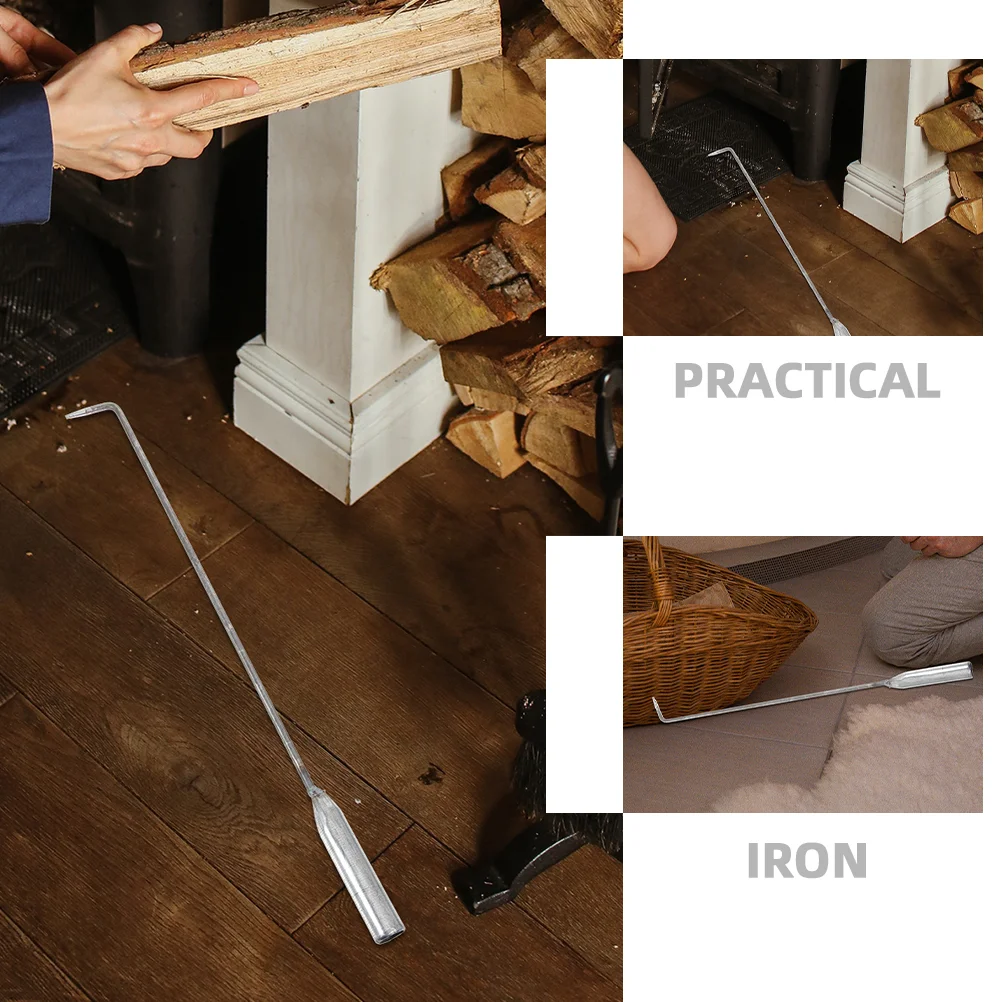 PRACTICAL

IRON