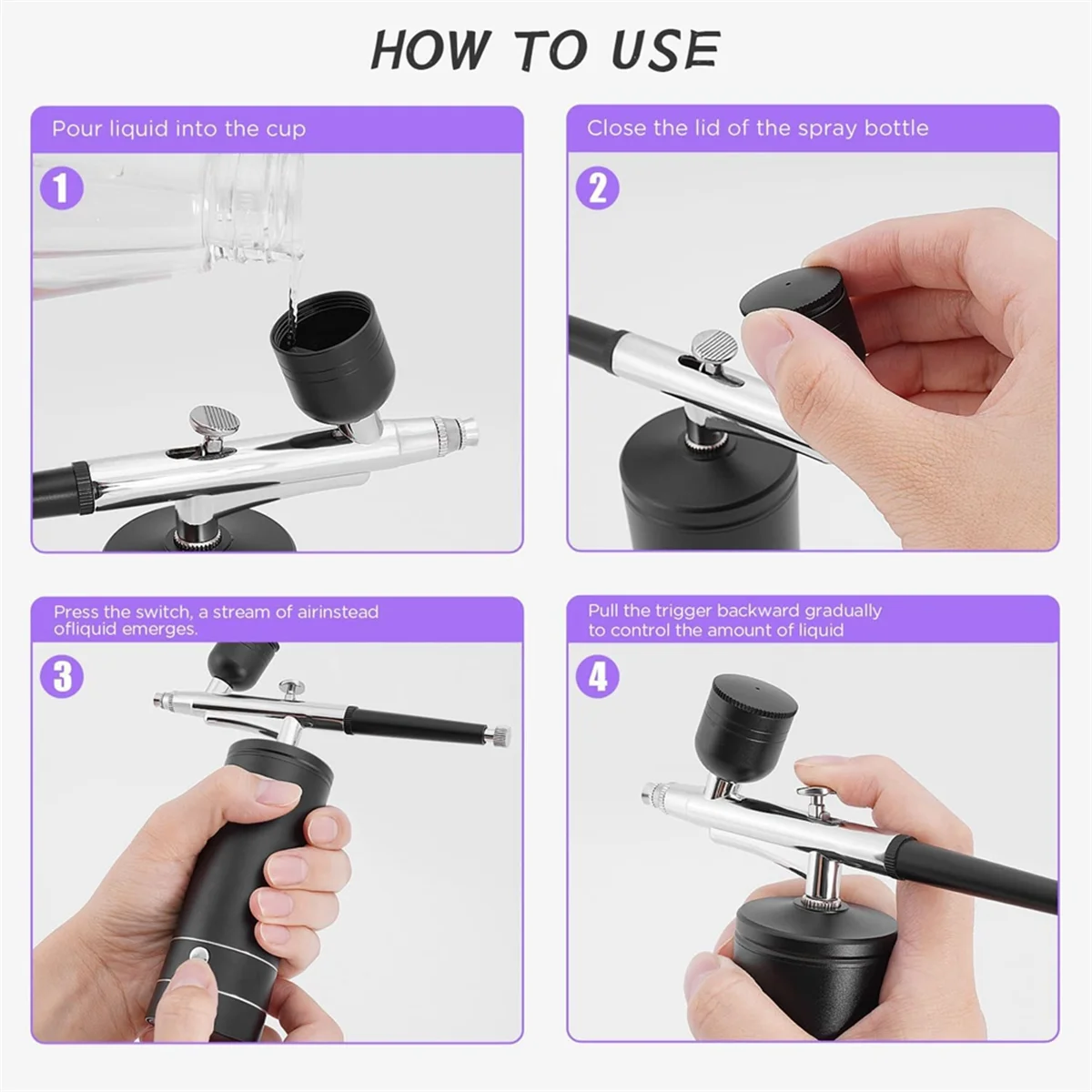 HOW TO USE

Pour liquid into the cup

1

Close the lid of the spray bottle

2

Press the switch, a stream of airinstead ofliquid emerges.

3

Pull the trigger backward gradually to control the amount of liquid

4