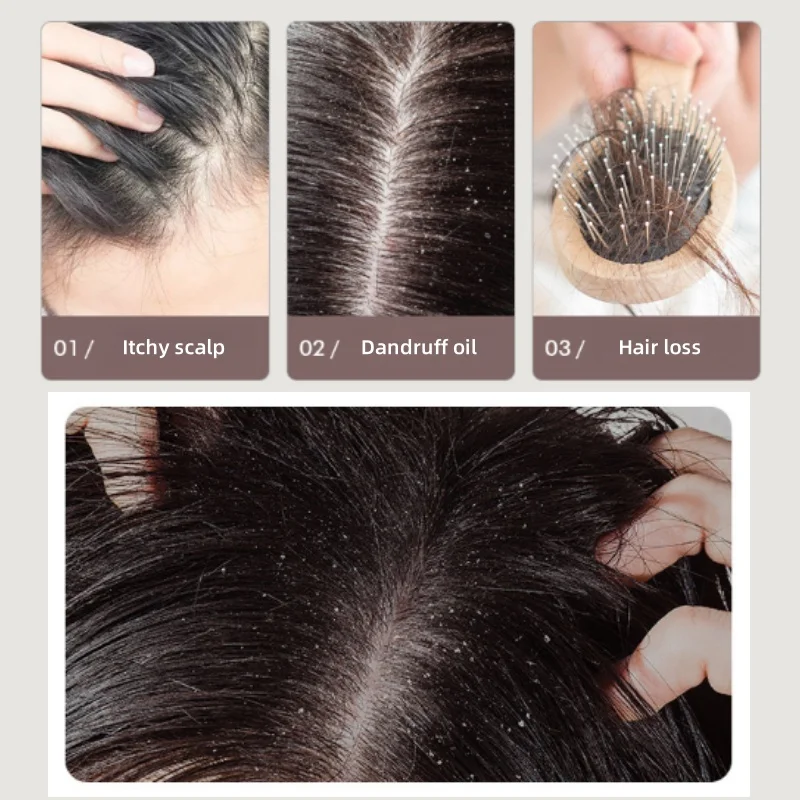 01 / Itchy scalp

02 / Dandruff oil

03 / Hair loss