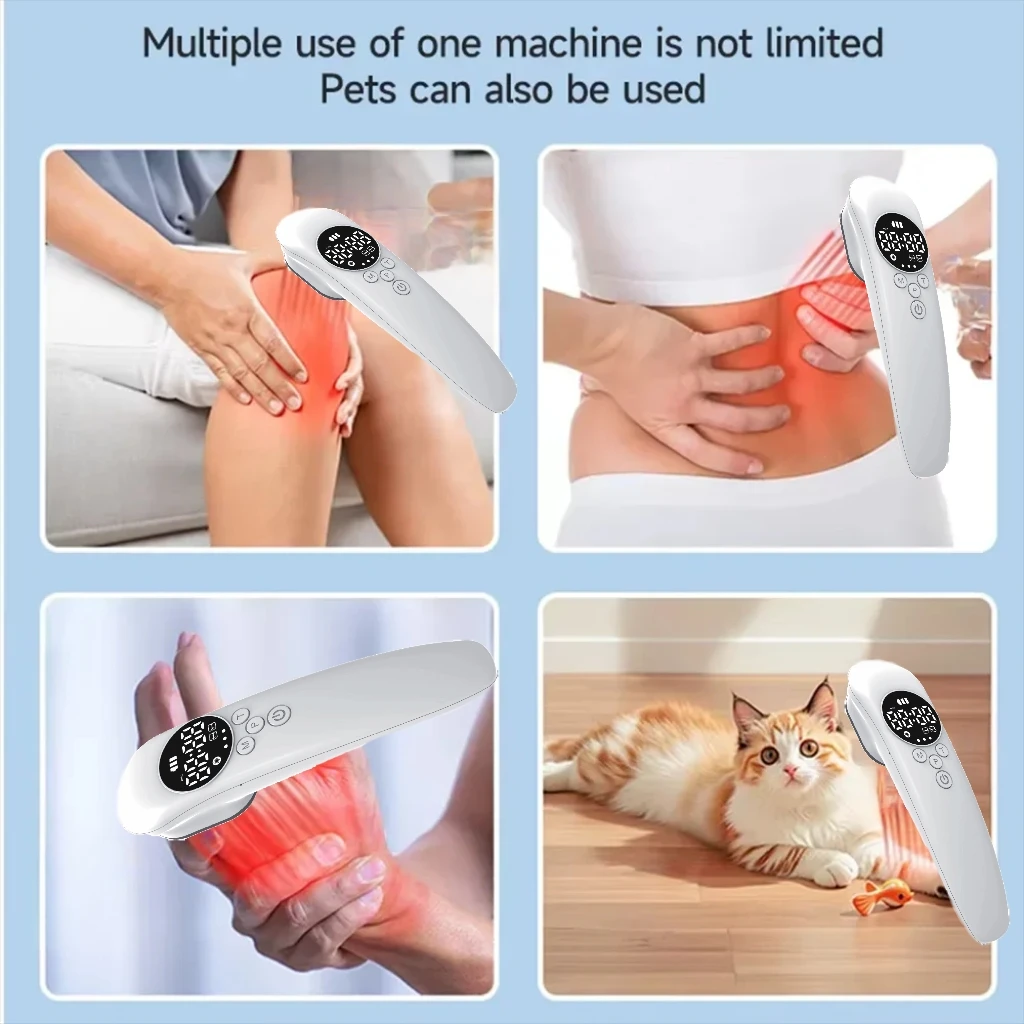 Multiple use of one machine is not limited
Pets can also be used