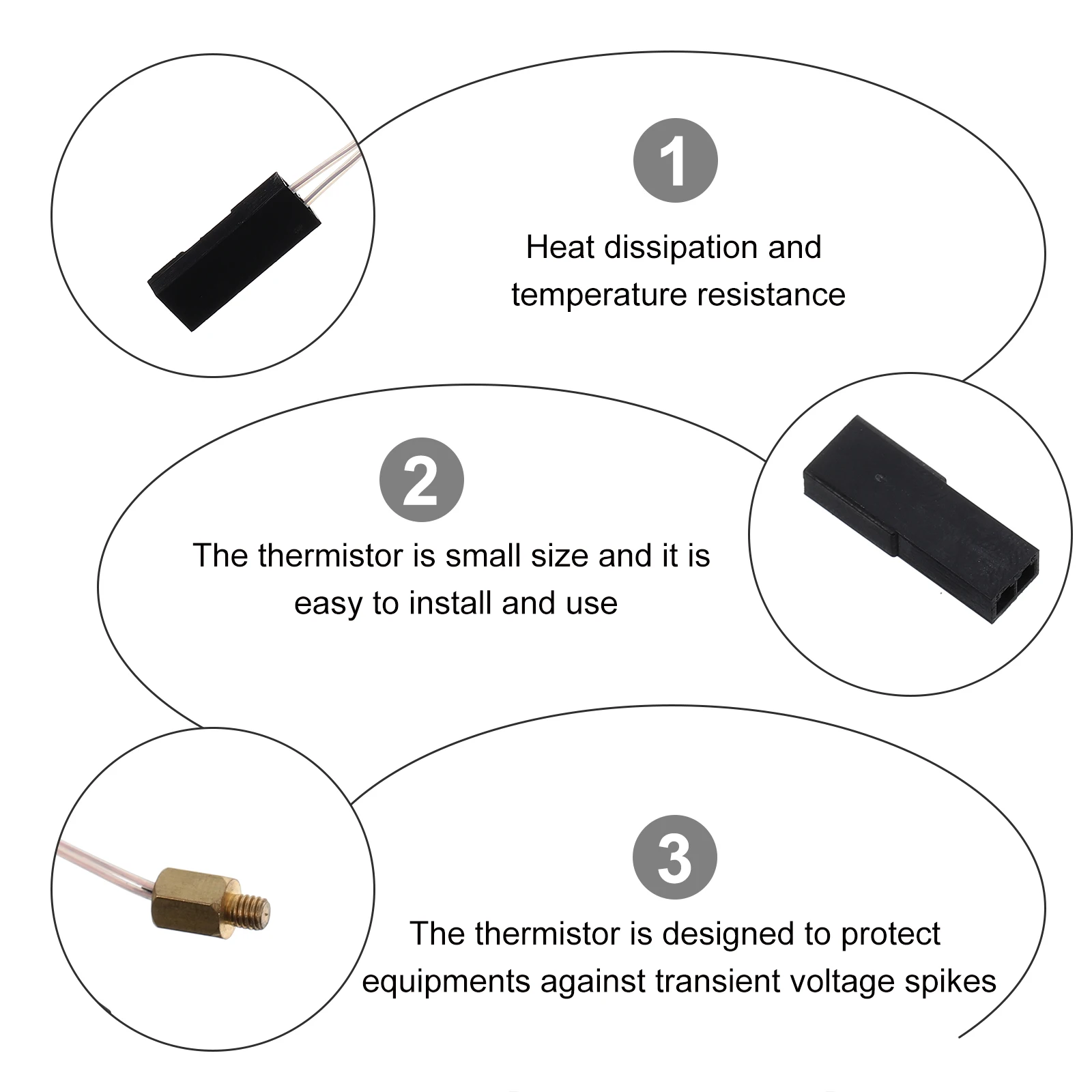 1

Heat dissipation and temperature resistance

2

The thermistor is small size and it is easy to install and use

3

The thermistor is designed to protect equipments against transient voltage spikes