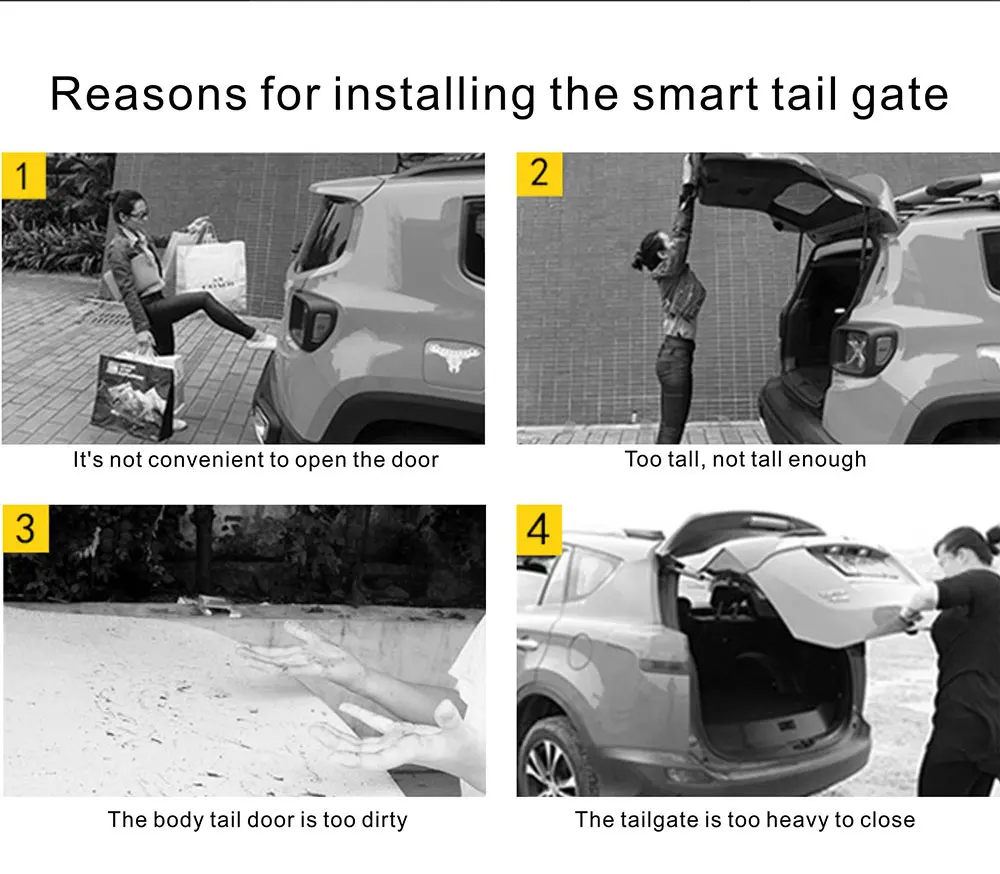 Reasons for installing the smart tail gate

1

It's not convenient to open the door

2

Too tall, not tall enough

3

The body tail door is too dirty

4

The tailgate is too heavy to close