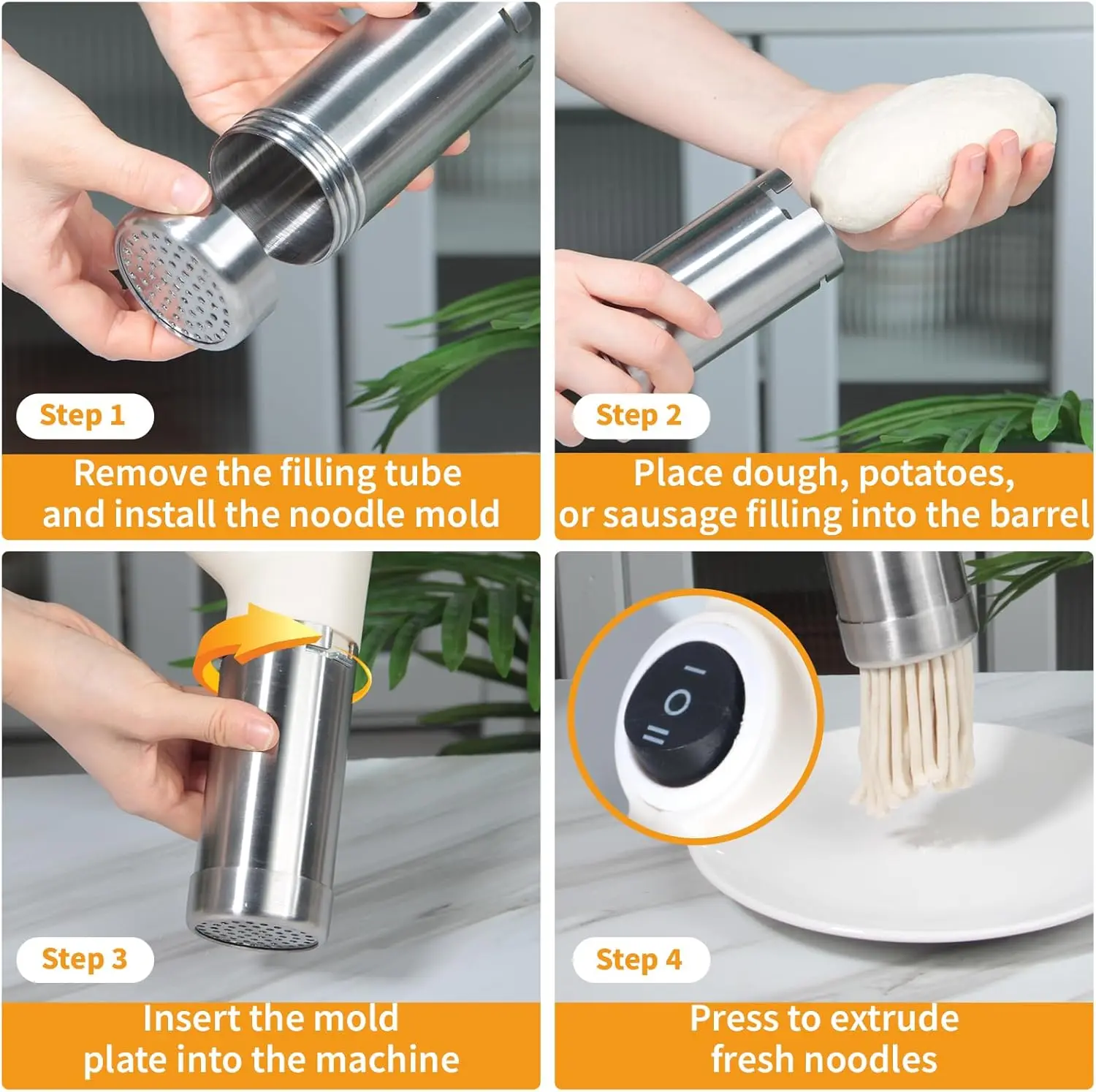 Step 1
Remove the filling tube and install the noodle mold

Step 2
Place dough, potatoes, or sausage filling into the barrel

Step 3
Insert the mold plate into the machine

I
O
II

Step 4
Press to extrude fresh noodles