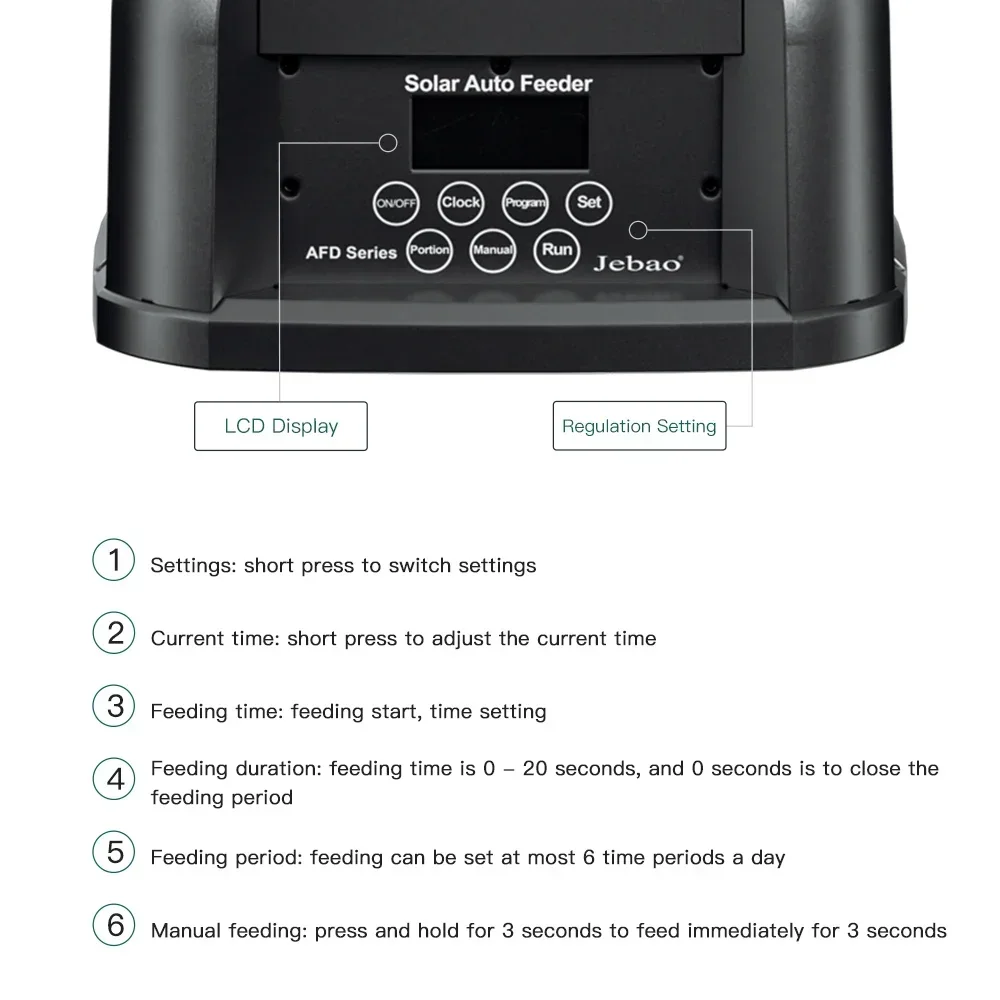 Solar Auto Feeder

ON/OFF Clock Program Set

AFD Series Portion Manual Run Jebao

LCD Display

Regulation Setting

1 Settings: short press to switch settings

2 Current time: short press to adjust the current time

3 Feeding time: feeding start, time setting

4 Feeding duration: feeding time is 0 – 20 seconds, and 0 seconds is to close the feeding period

5 Feeding period: feeding can be set at most 6 time periods a day

6 Manual feeding: press and hold for 3 seconds to feed immediately for 3 seconds