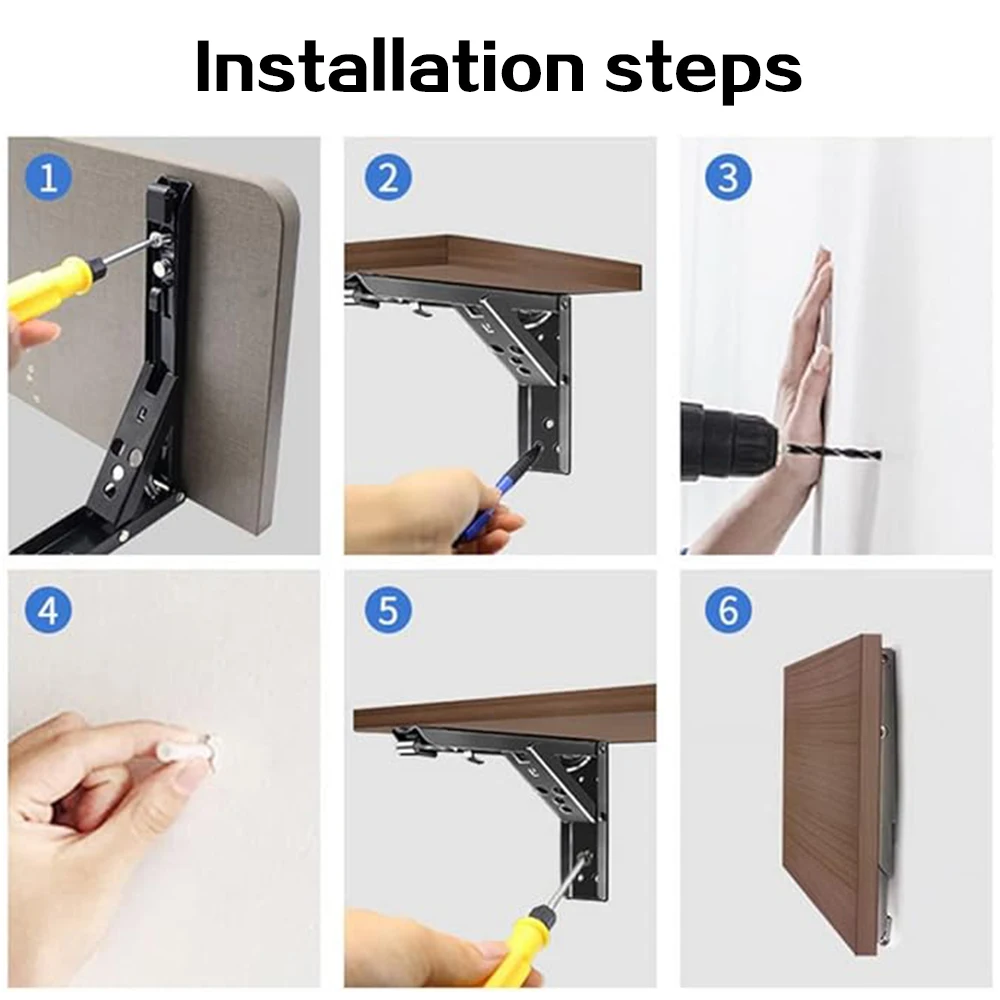 Installation steps

1

2

3

4

5

6