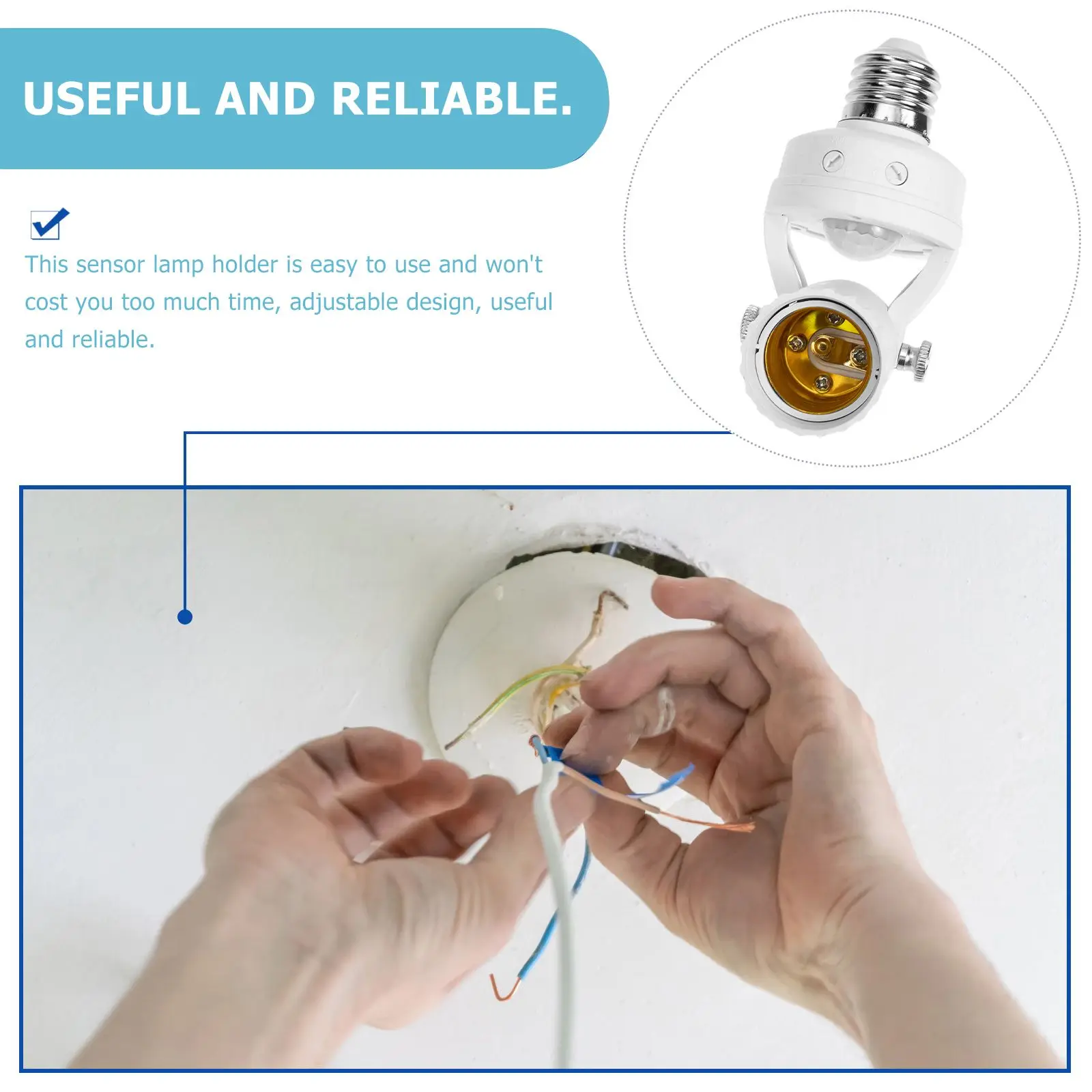 USEFUL AND RELIABLE.

This sensor lamp holder is easy to use and won't cost you too much time, adjustable design, useful and reliable.