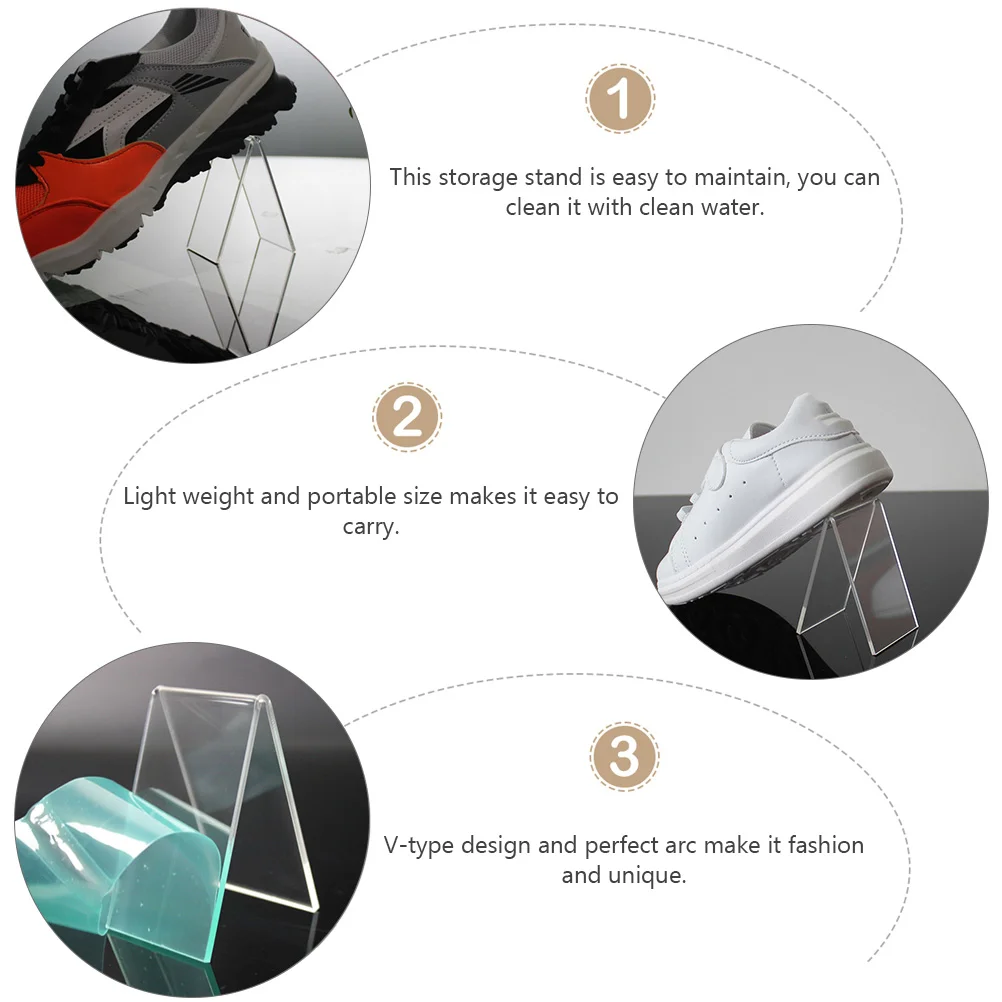 1

This storage stand is easy to maintain, you can clean it with clean water.

2

Light weight and portable size makes it easy to carry.

3

V-type design and perfect arc make it fashion and unique.