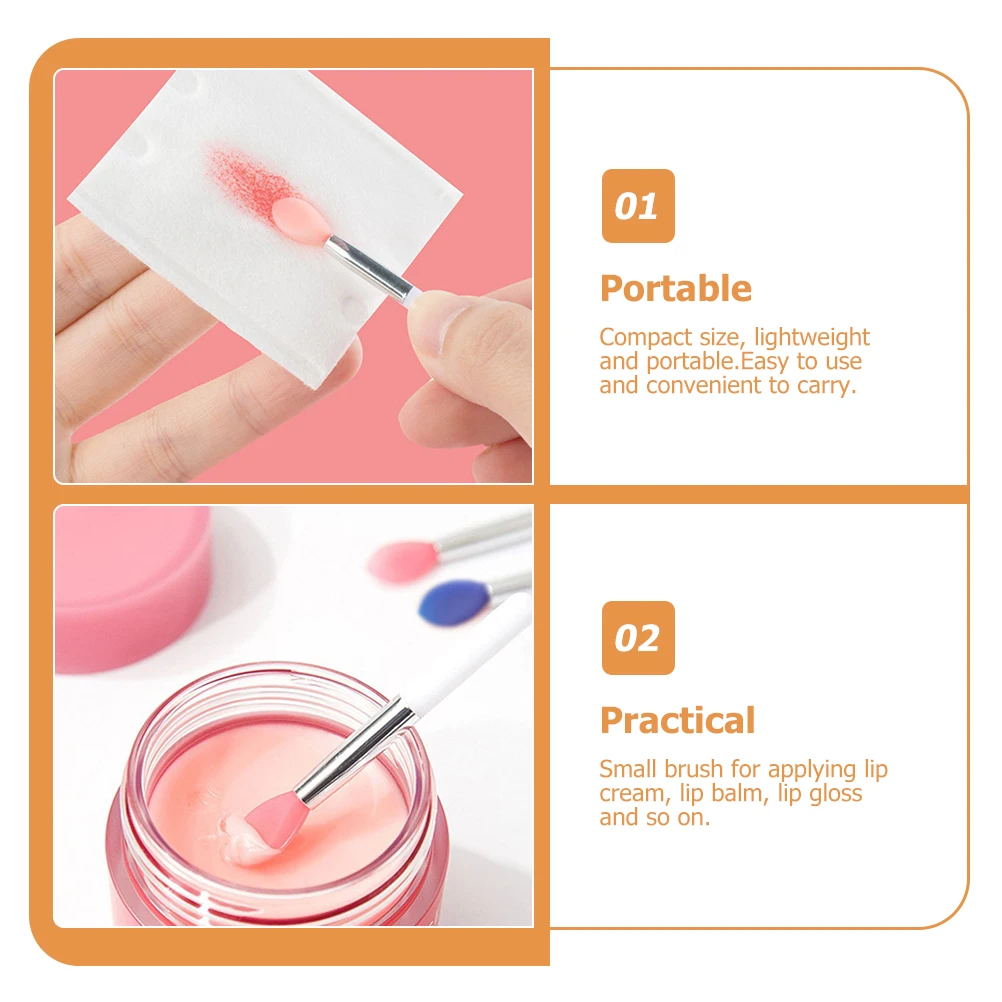 01

Portable

Compact size, lightweight and portable.Easy to use and convenient to carry.

02

Practical

Small brush for applying lip cream, lip balm, lip gloss and so on.