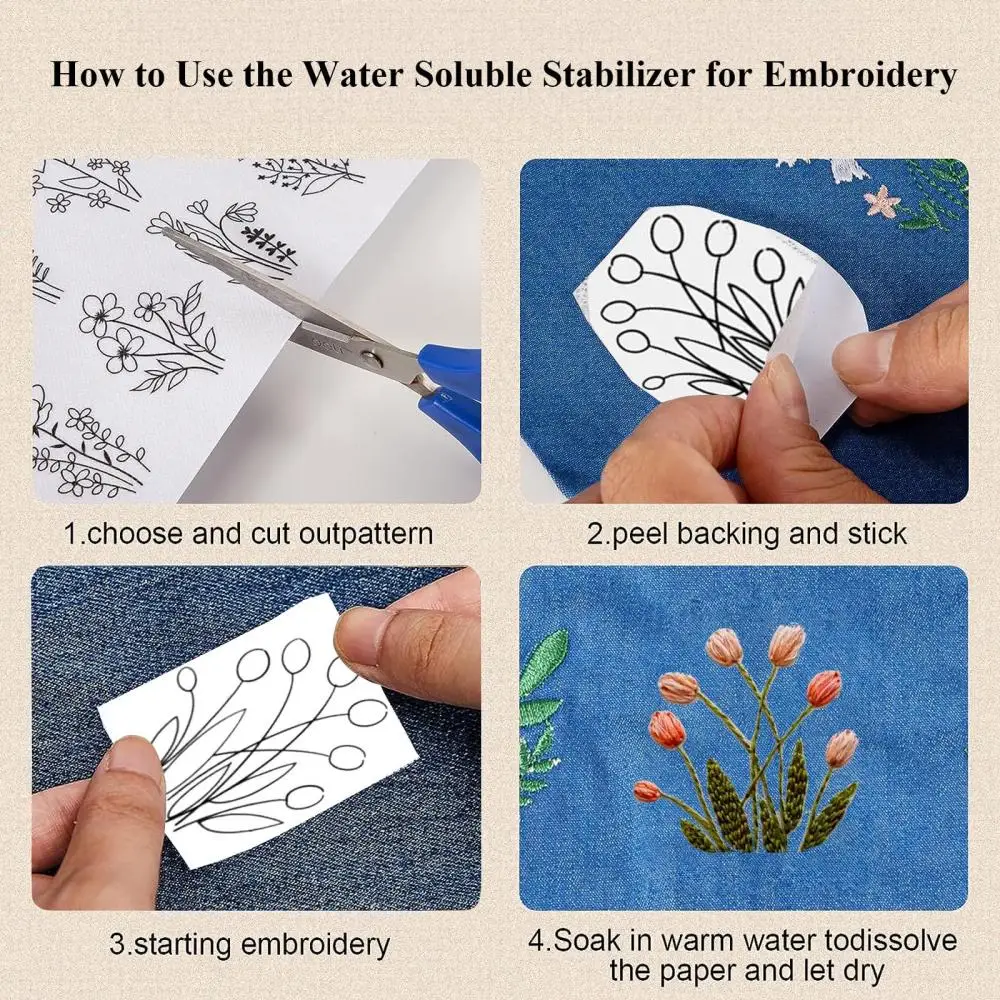 How to Use the Water Soluble Stabilizer for Embroidery

1.choose and cut outpattern

2.peel backing and stick

3.starting embroidery

4.Soak in warm water todissolve the paper and let dry