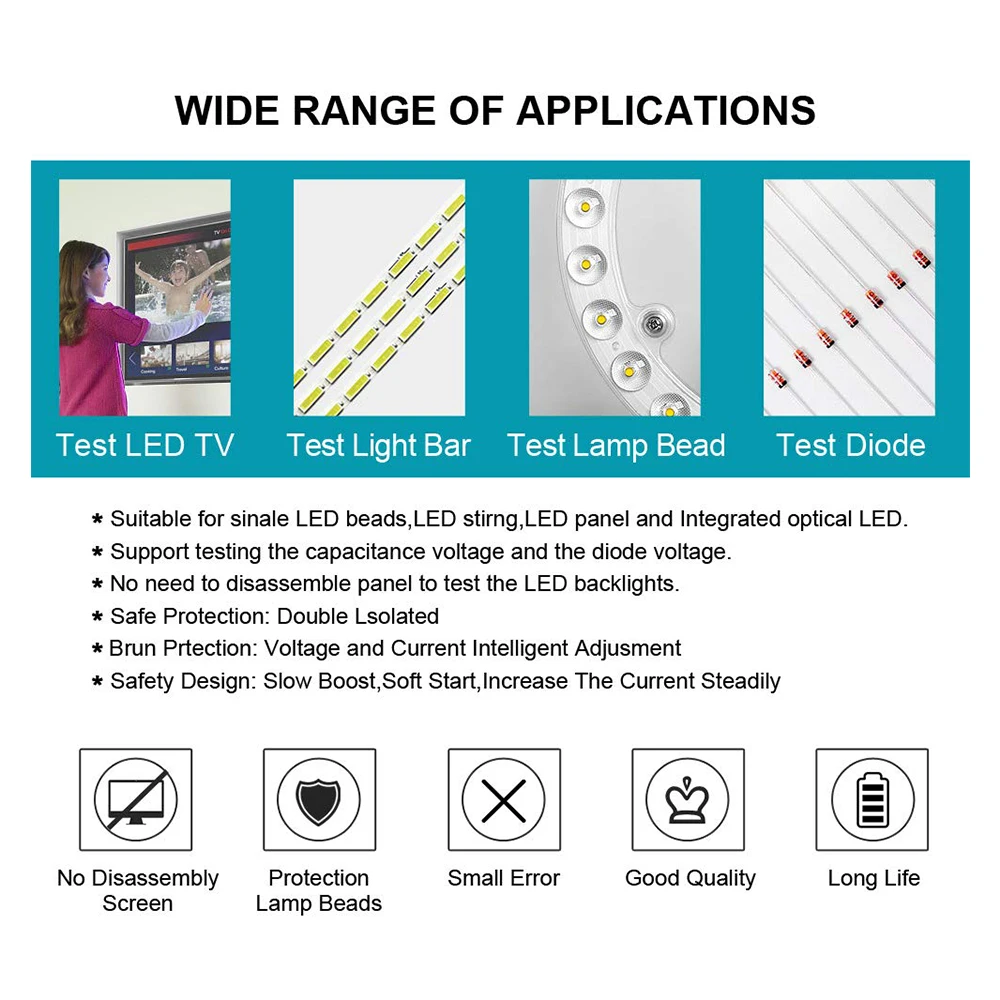 WIDE RANGE OF APPLICATIONS

Test LED TV

Test Light Bar

Test Lamp Bead

Test Diode

* Suitable for sinale LED beads,LED stirng,LED panel and Integrated optical LED.
* Support testing the capacitance voltage and the diode voltage.
* No need to disassemble panel to test the LED backlights.
* Safe Protection: Double Lsolated
* Brun Prtection: Voltage and Current Intelligent Adjusment
* Safety Design: Slow Boost,Soft Start,Increase The Current Steadily

No Disassembly Screen

Protection Lamp Beads

Small Error

Good Quality

Long Life