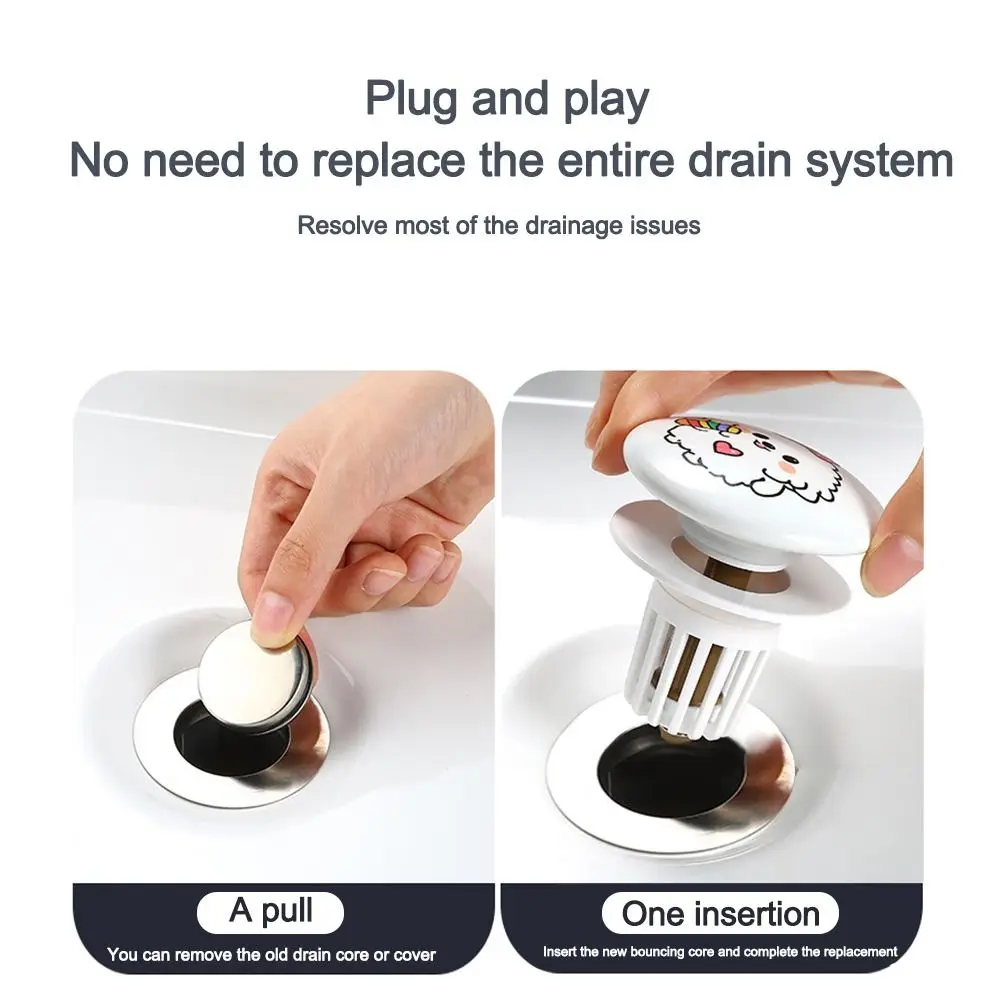 Plug and play
No need to replace the entire drain system

Resolve most of the drainage issues

A pull
You can remove the old drain core or cover

One insertion
Insert the new bouncing core and complete the replacement