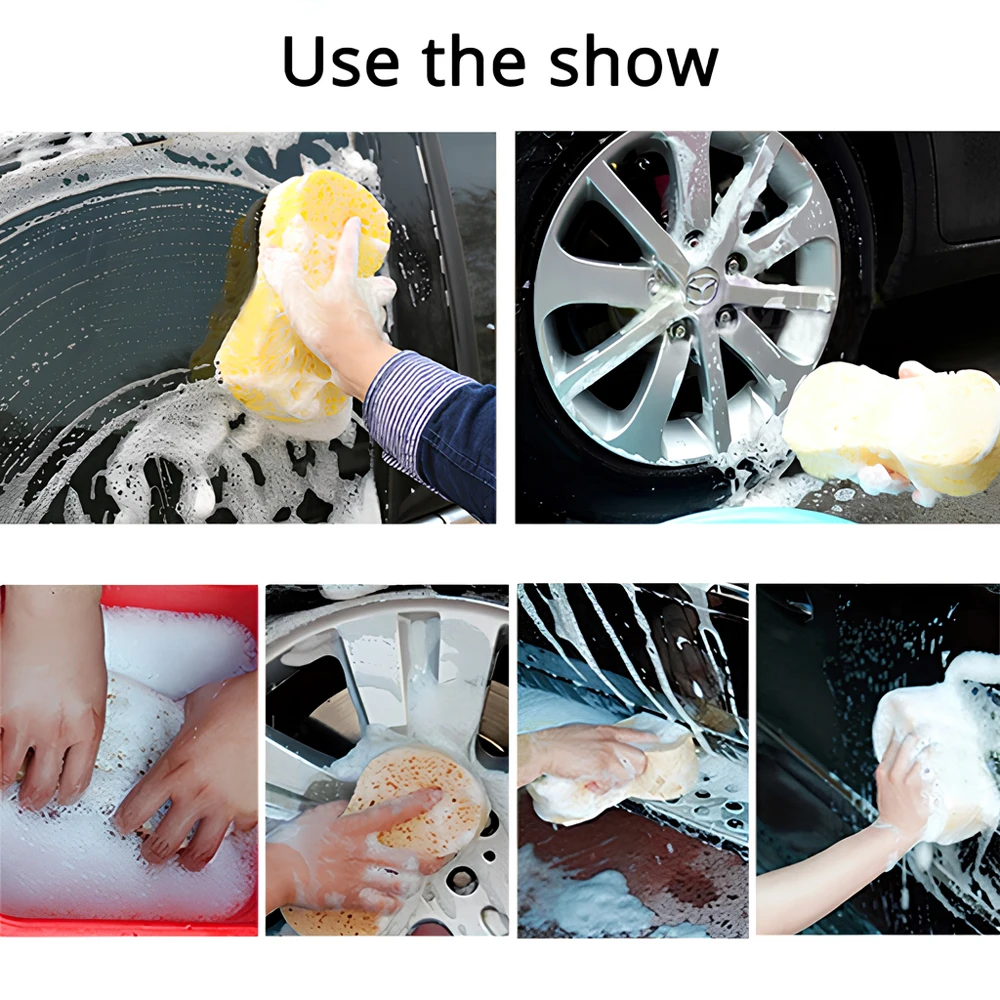 Use the show