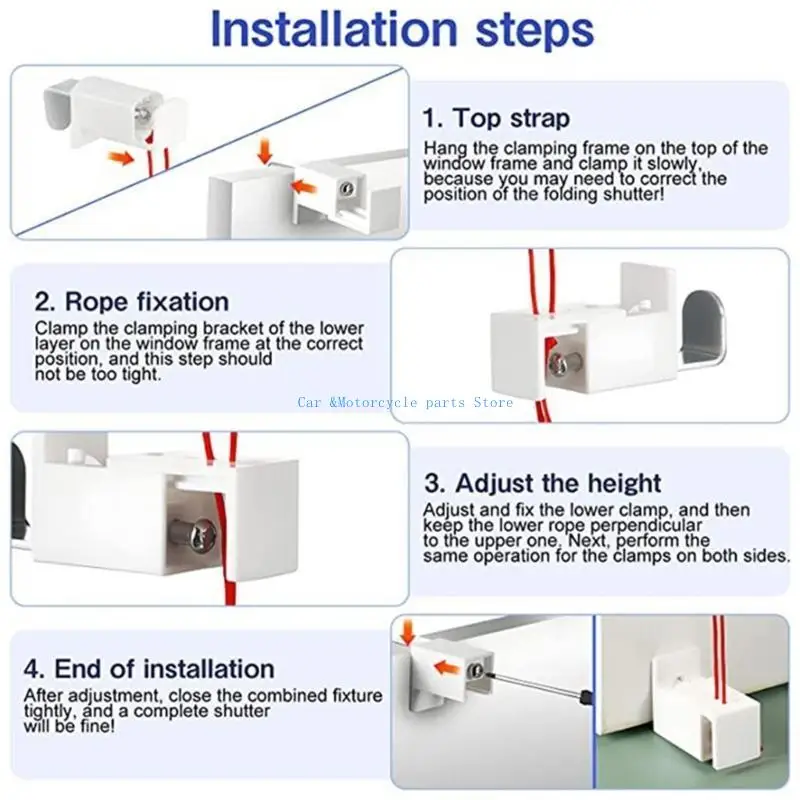 Installation steps

1. Top strap
Hang the clamping frame on the top of the window frame and clamp it slowly, because you may need to correct the position of the folding shutter!

2. Rope fixation
Clamp the clamping bracket of the lower layer on the window frame at the correct position, and this step should not be too tight.

Car &Motorcycle parts Store

3. Adjust the height
Adjust and fix the lower clamp, and then keep the lower rope perpendicular to the upper one. Next, perform the same operation for the clamps on both sides.

4. End of installation
After adjustment, close the combined fixture tightly, and a complete shutter will be fine!