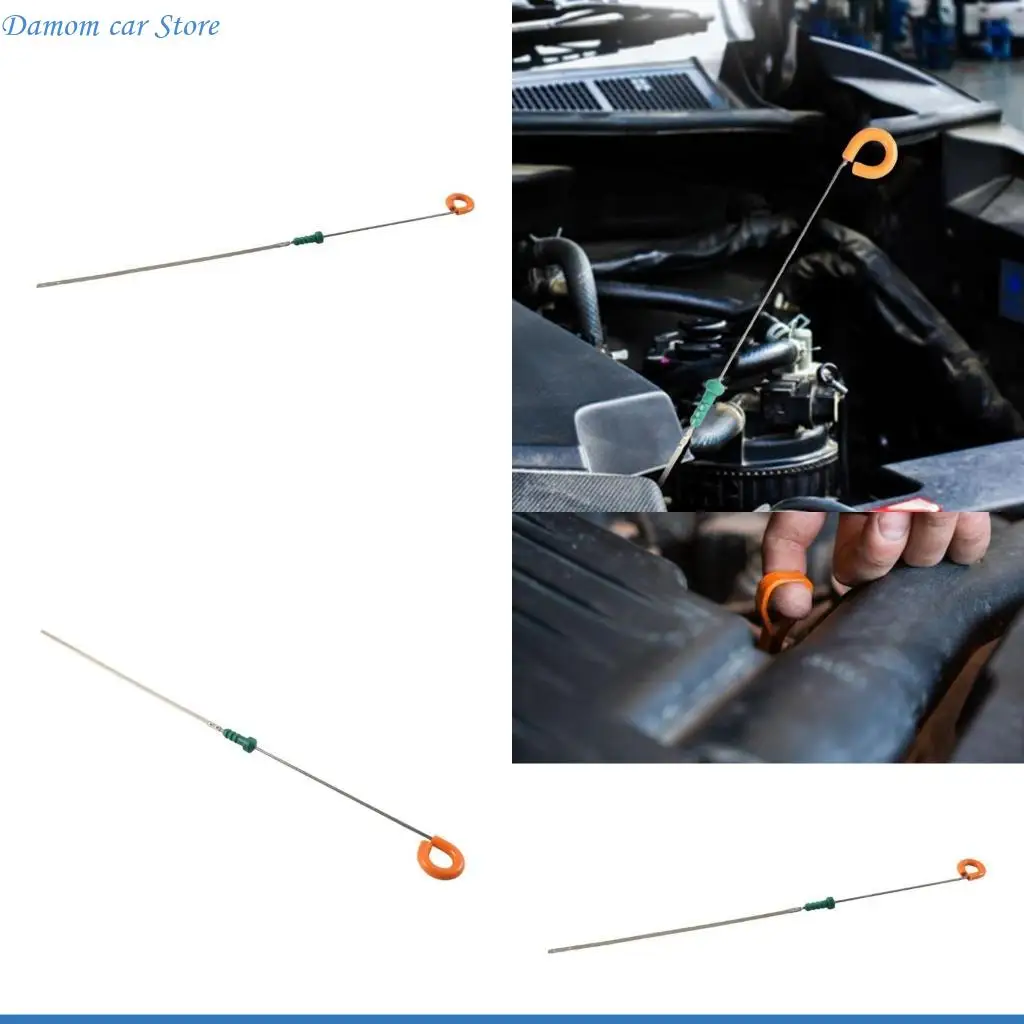 Damom car Store