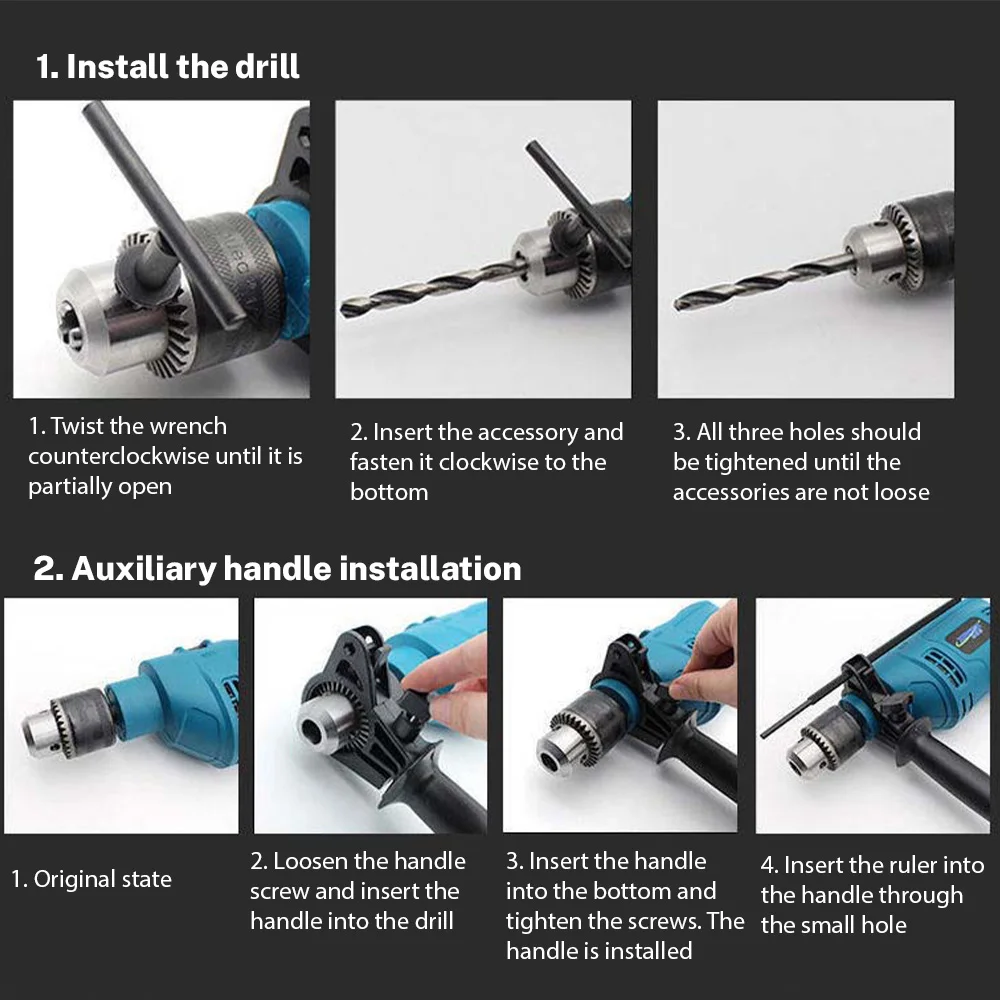 1. Install the drill

1. Twist the wrench counterclockwise until it is partially open

2. Insert the accessory and fasten it clockwise to the bottom

3. All three holes should be tightened until the accessories are not loose

2. Auxiliary handle installation

1. Original state

2. Loosen the handle screw and insert the handle into the drill

3. Insert the handle into the bottom and tighten the screws. The handle is installed

4. Insert the ruler into the handle through the small hole