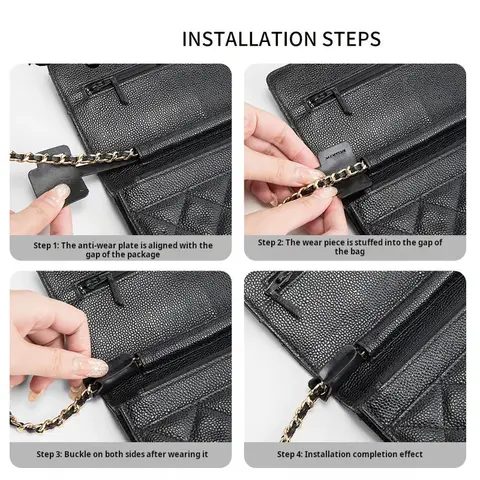 INSTALLATION STEPS

Step 1: The anti-wear plate is aligned with the gap of the package

Step 2: The wear piece is stuffed into the gap of the bag

Step 3: Buckle on both sides after wearing it

Step 4: Installation completion effect