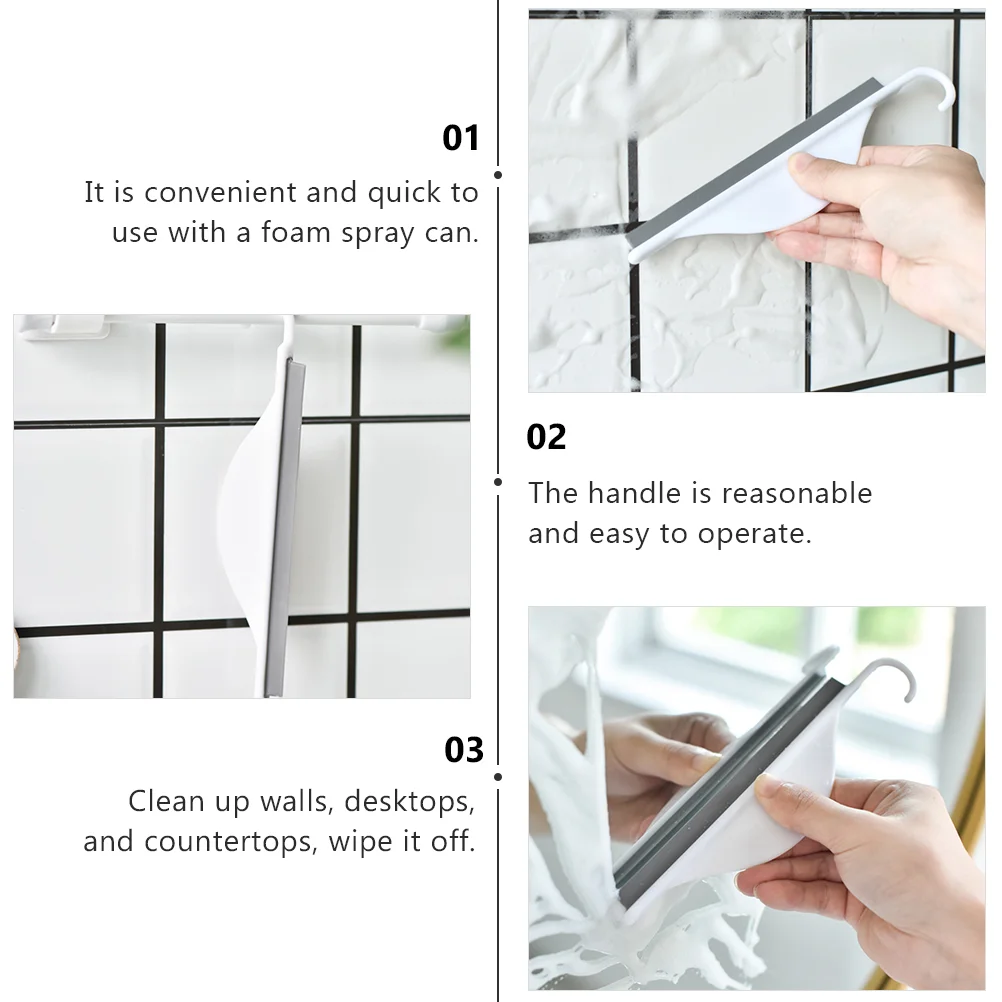 01

It is convenient and quick to use with a foam spray can.

02

The handle is reasonable and easy to operate.

03

Clean up walls, desktops, and countertops, wipe it off.