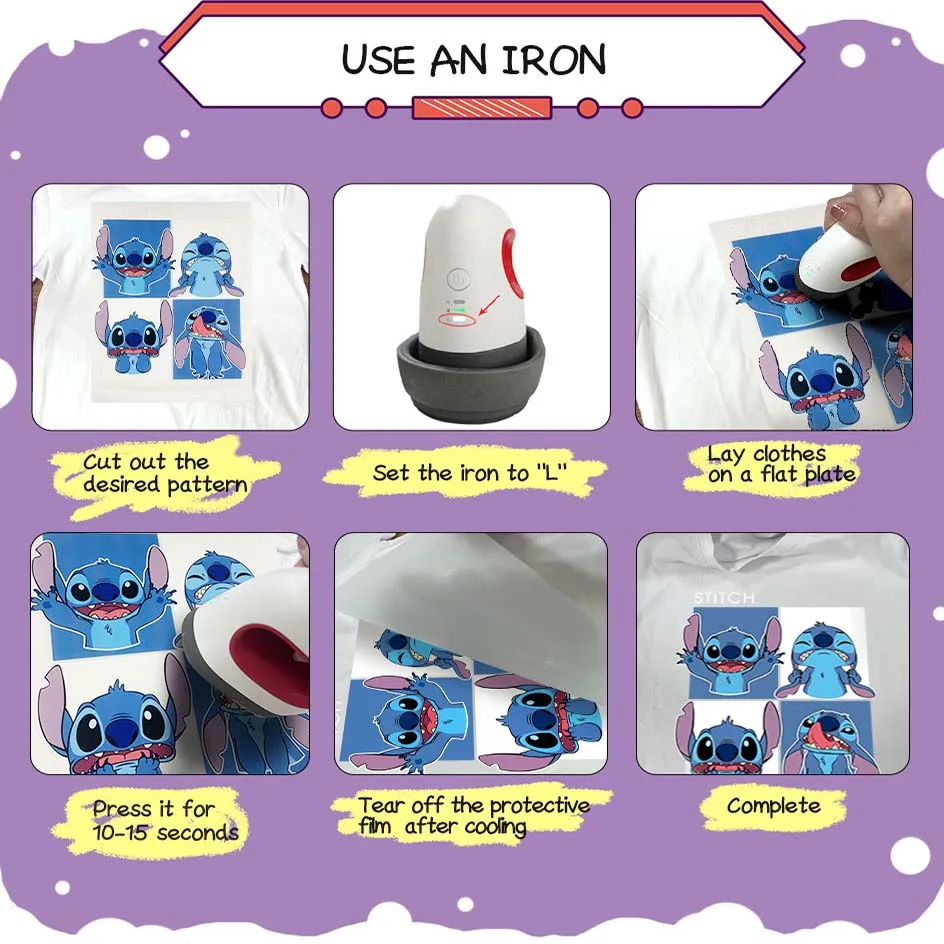 USE AN IRON

Cut out the desired pattern

Set the iron to "L"

Lay clothes on a flat plate

Press it for 10-15 seconds

Tear off the protective film after cooling

STITCH

Complete