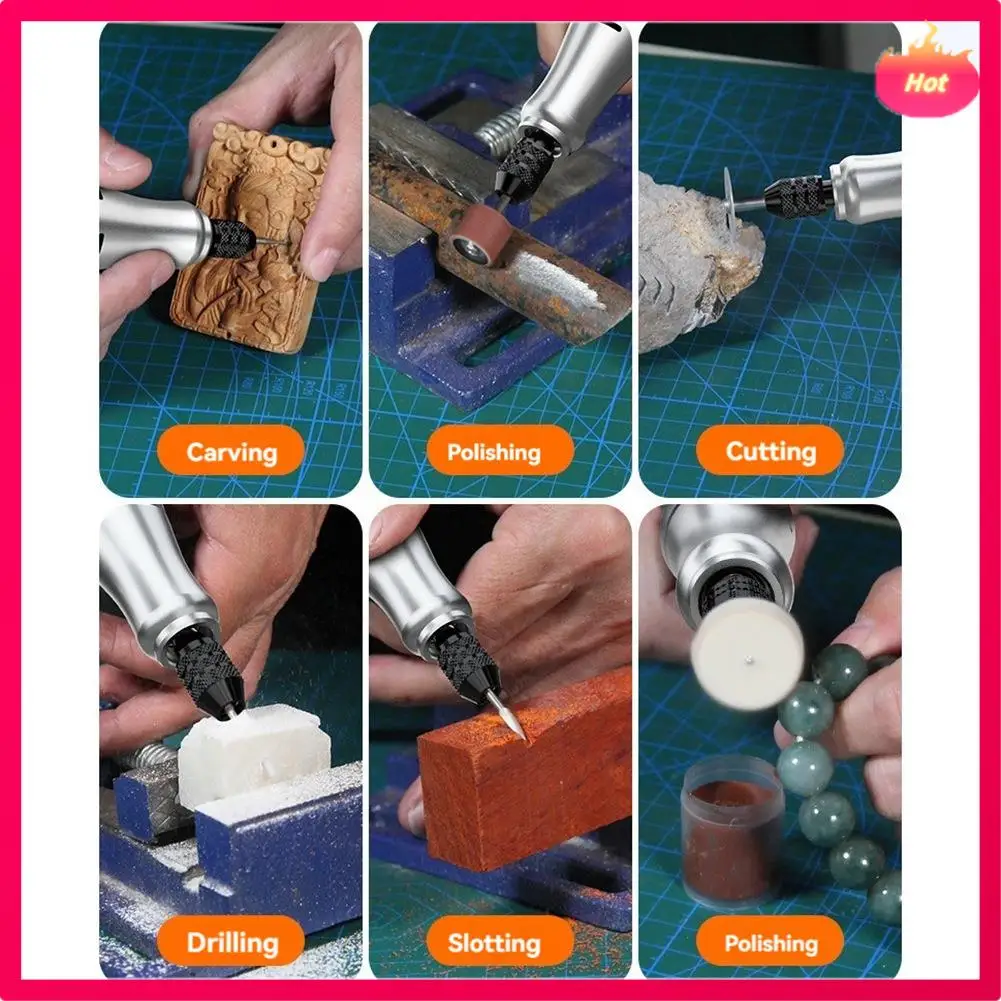 Hot

Carving

Polishing

Cutting

Drilling

Slotting

Polishing