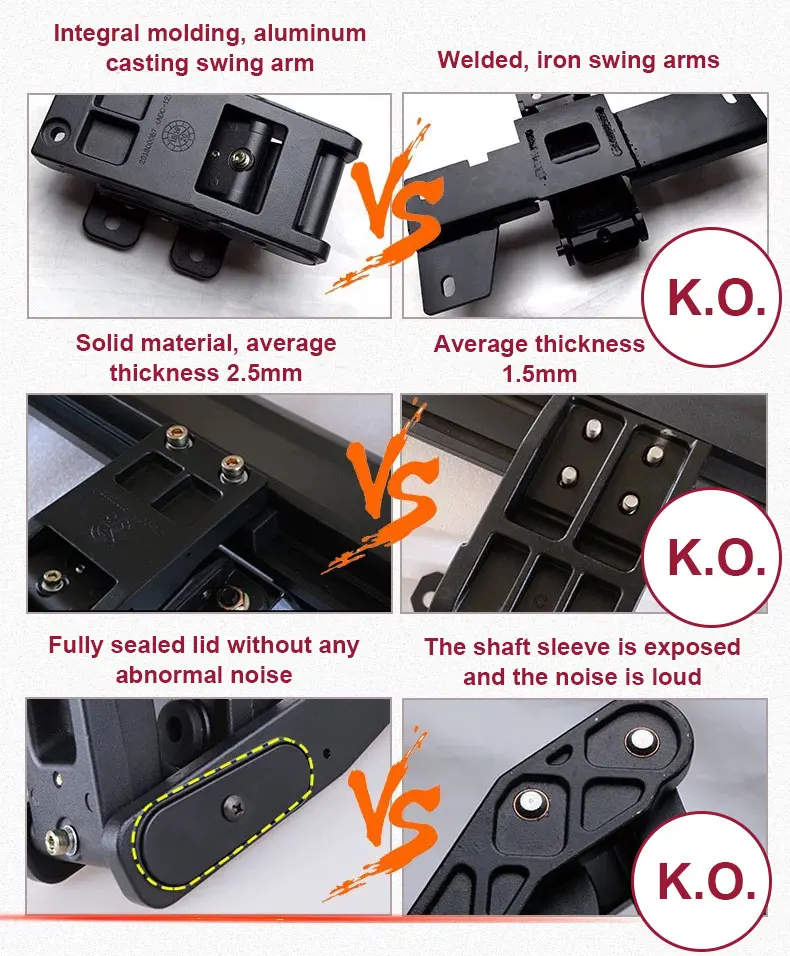 Integral molding, aluminum casting swing arm

Welded, iron swing arms

VS

K.O.

Solid material, average thickness 2.5mm

Average thickness 1.5mm

VS

K.O.

Fully sealed lid without any abnormal noise

The shaft sleeve is exposed and the noise is loud

VS

K.O.