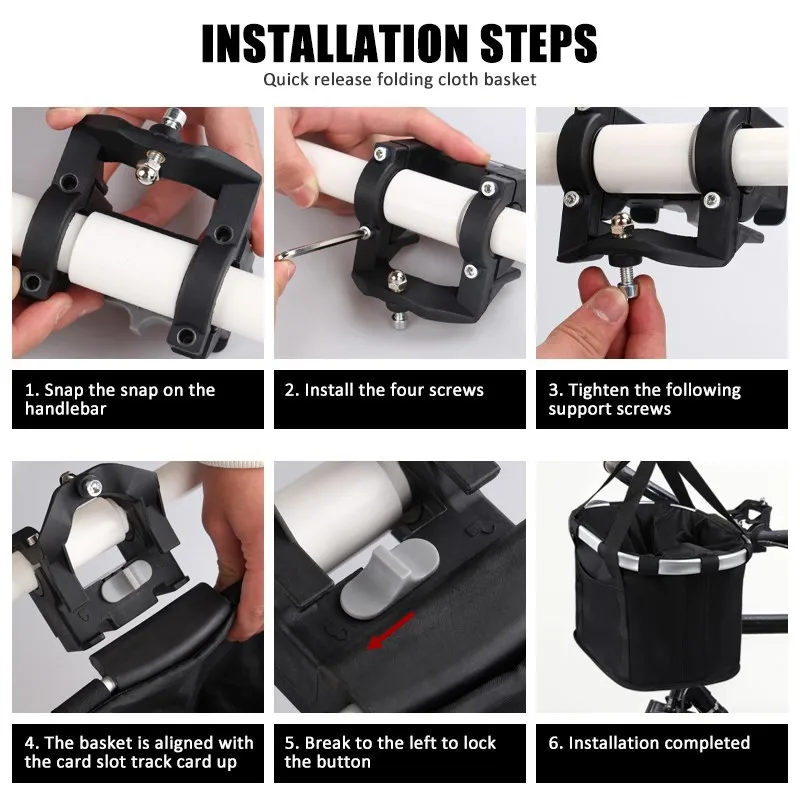 INSTALLATION STEPS
Quick release folding cloth basket

1. Snap the snap on the handlebar

2. Install the four screws

3. Tighten the following support screws

4. The basket is aligned with the card slot track card up

5. Break to the left to lock the button

6. Installation completed