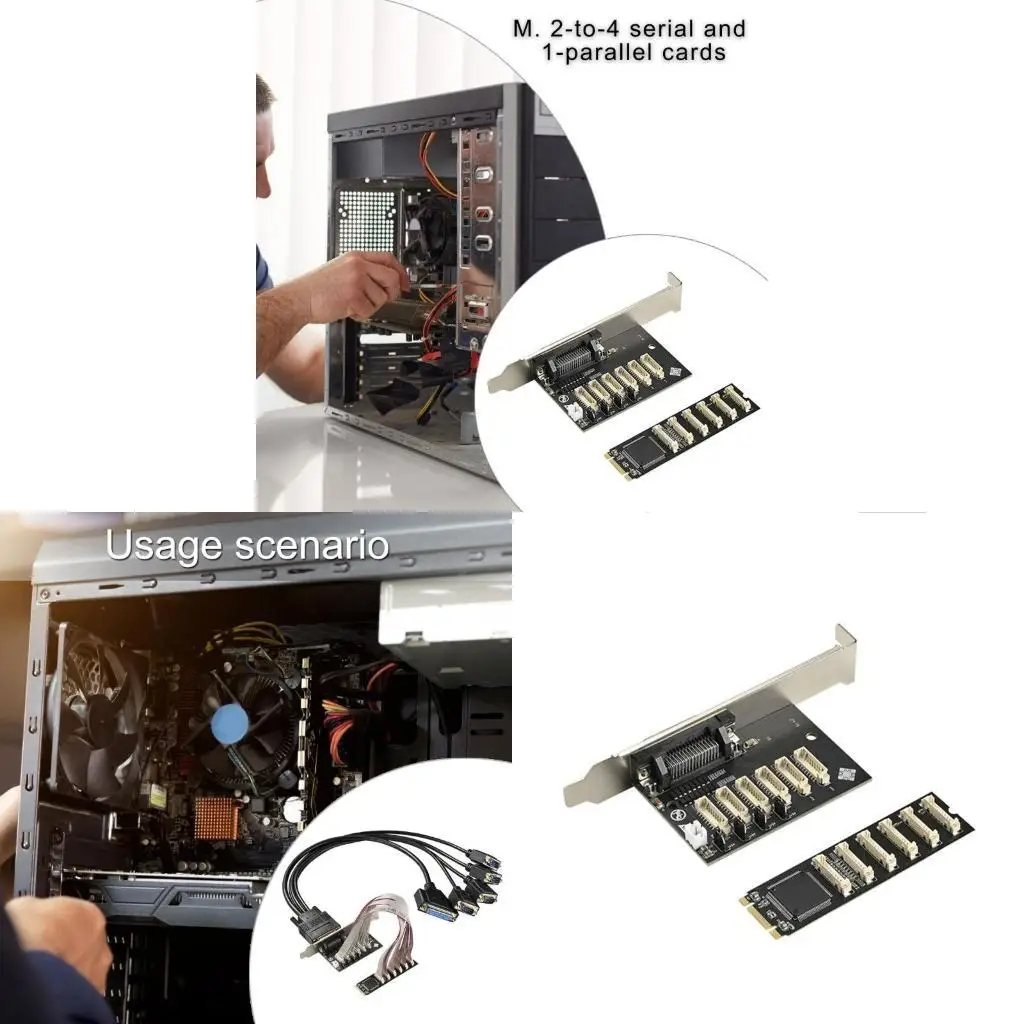 M. 2-to-4 serial and 1-parallel cards

Usage scenario