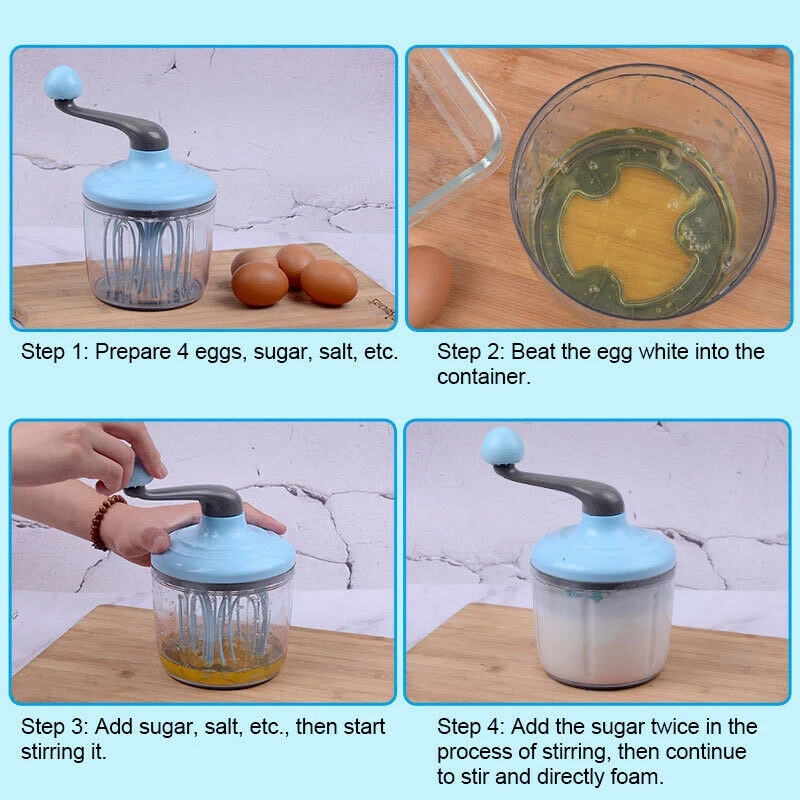 Step 1: Prepare 4 eggs, sugar, salt, etc.

Step 2: Beat the egg white into the container.

Step 3: Add sugar, salt, etc., then start stirring it.

Step 4: Add the sugar twice in the process of stirring, then continue to stir and directly foam.