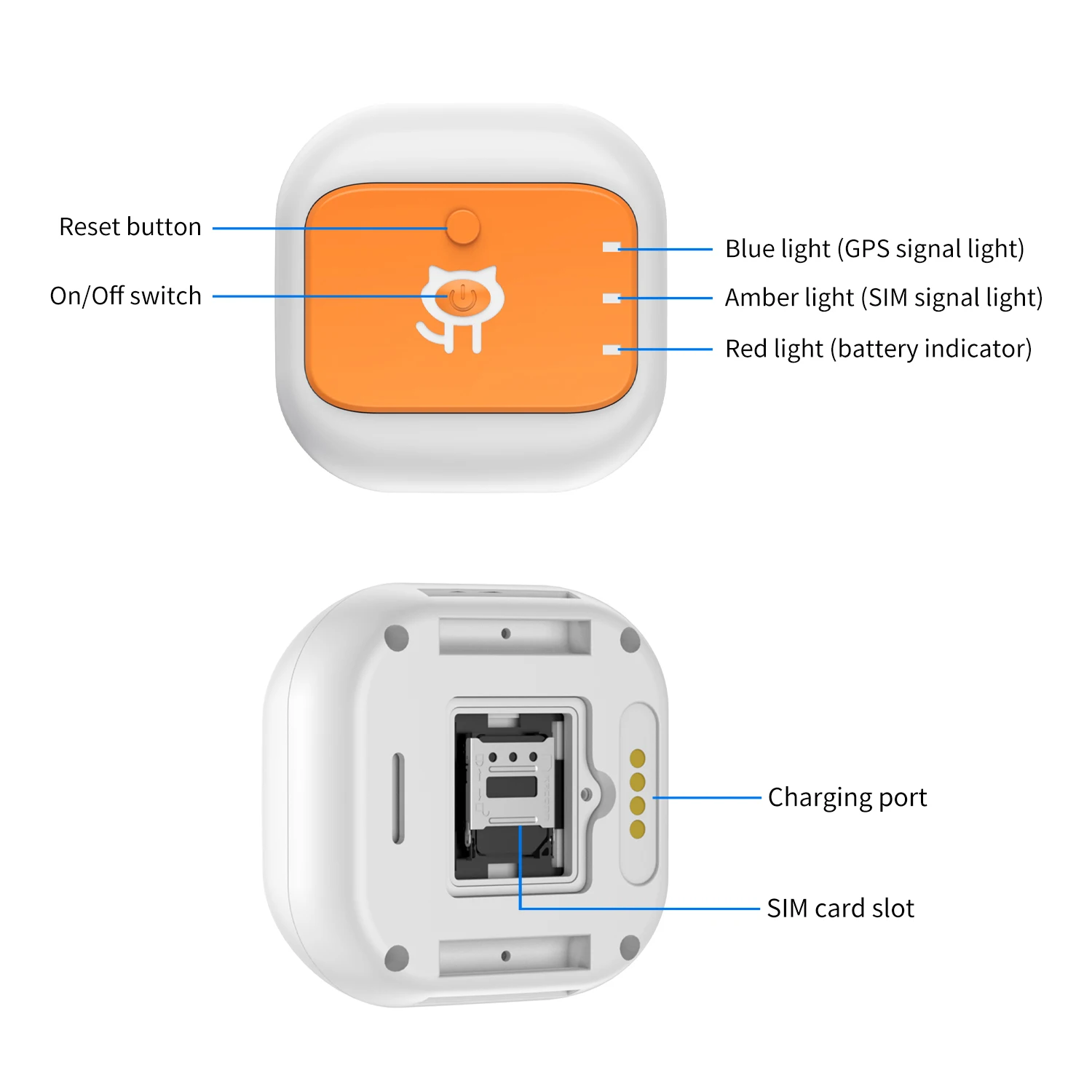 Reset button

On/Off switch

Blue light (GPS signal light)

Amber light (SIM signal light)

Red light (battery indicator)

Charging port

SIM card slot