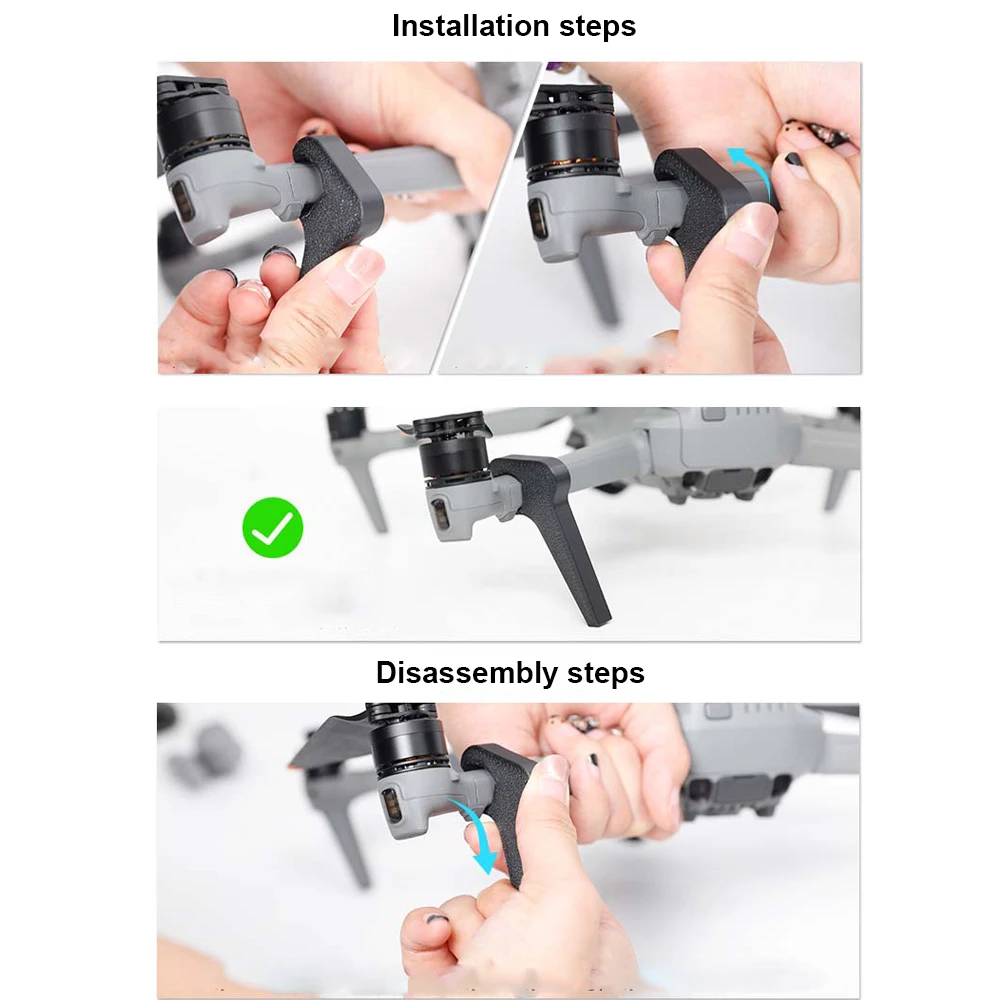 Installation steps

Disassembly steps