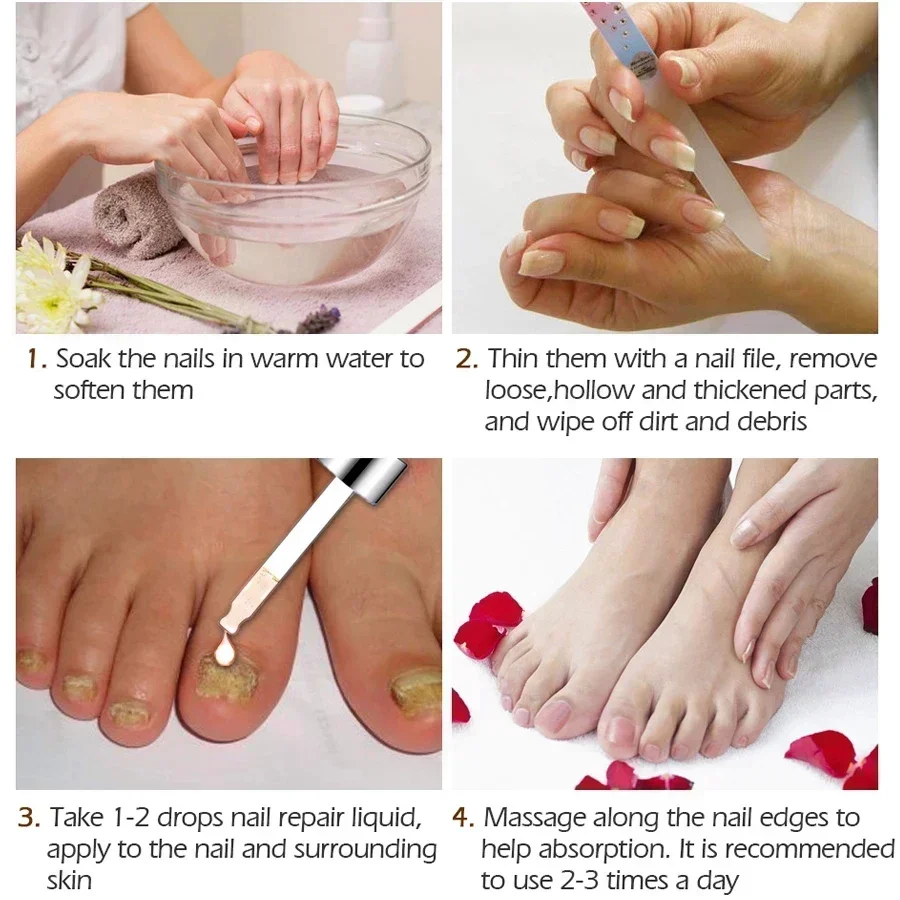 1. Soak the nails in warm water to soften them

2. Thin them with a nail file, remove loose,hollow and thickened parts, and wipe off dirt and debris

3. Take 1-2 drops nail repair liquid, apply to the nail and surrounding skin

4. Massage along the nail edges to help absorption. It is recommended to use 2-3 times a day