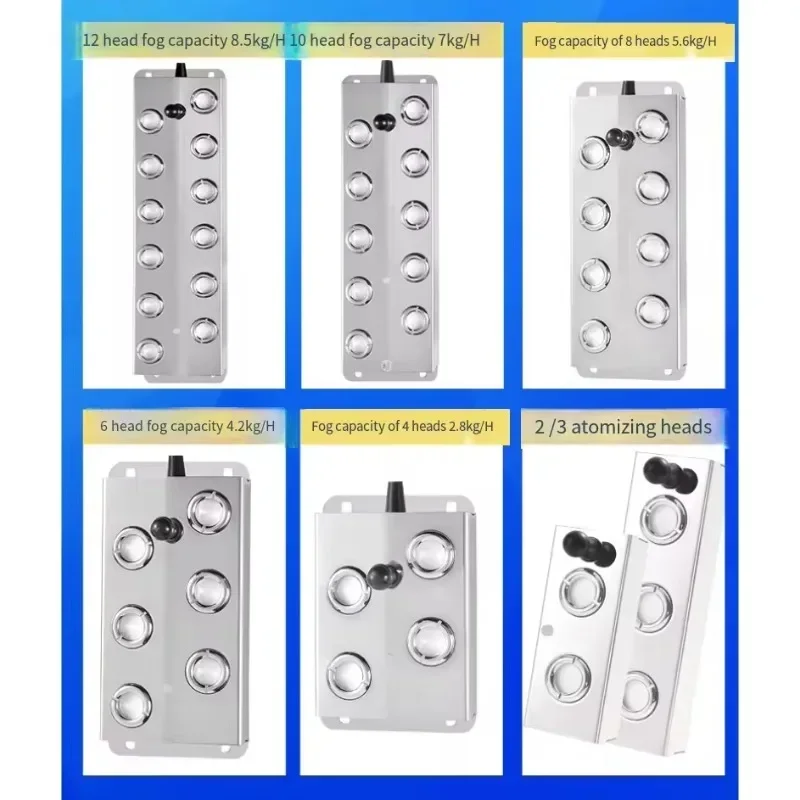 12 head fog capacity 8.5kg/H

10 head fog capacity 7kg/H

Fog capacity of 8 heads 5.6kg/H

6 head fog capacity 4.2kg/H

Fog capacity of 4 heads 2.8kg/H

2 /3 atomizing heads