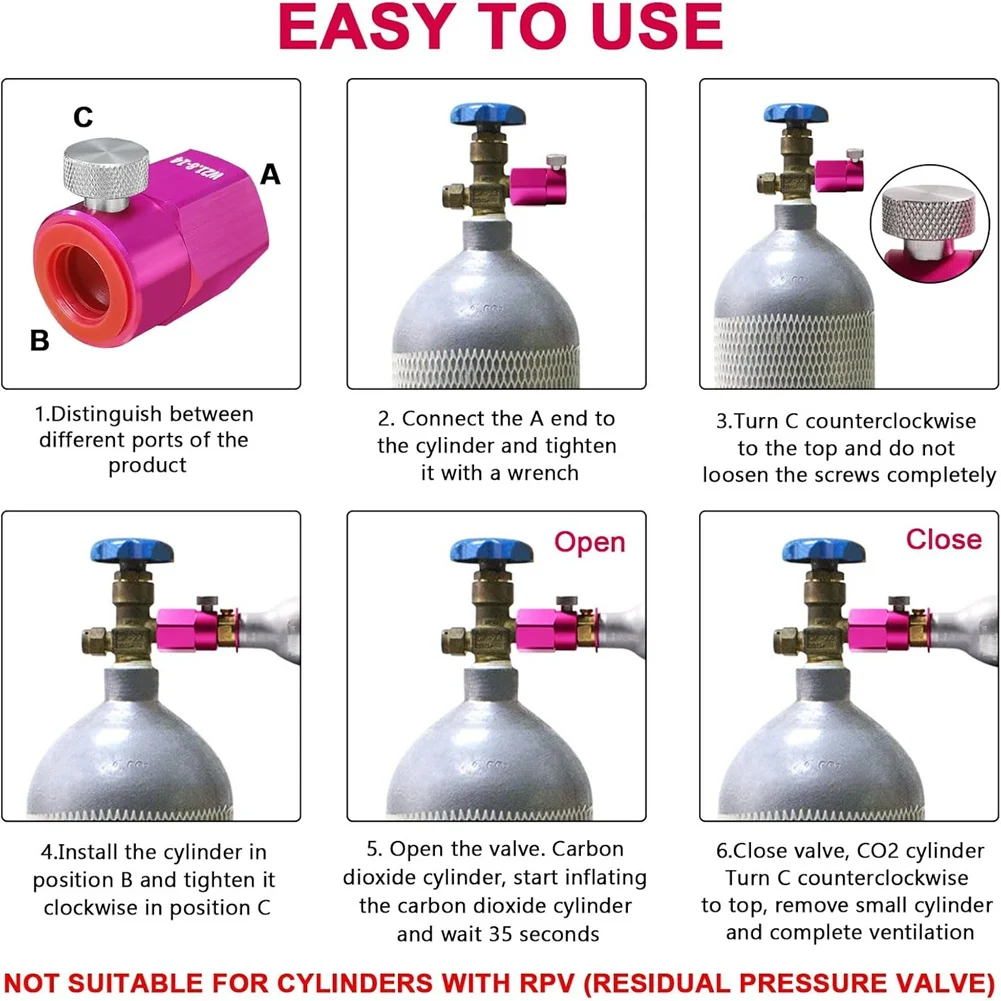 EASY TO USE

C

W21.8-14

A

B

1.Distinguish between different ports of the product

2. Connect the A end to the cylinder and tighten it with a wrench

3.Turn C counterclockwise to the top and do not loosen the screws completely

4.Install the cylinder in position B and tighten it clockwise in position C

Open

5. Open the valve. Carbon dioxide cylinder, start inflating the carbon dioxide cylinder and wait 35 seconds

Close

6.Close valve, CO2 cylinder Turn C counterclockwise to top, remove small cylinder and complete ventilation

NOT SUITABLE FOR CYLINDERS WITH RPV (RESIDUAL PRESSURE VALVE)