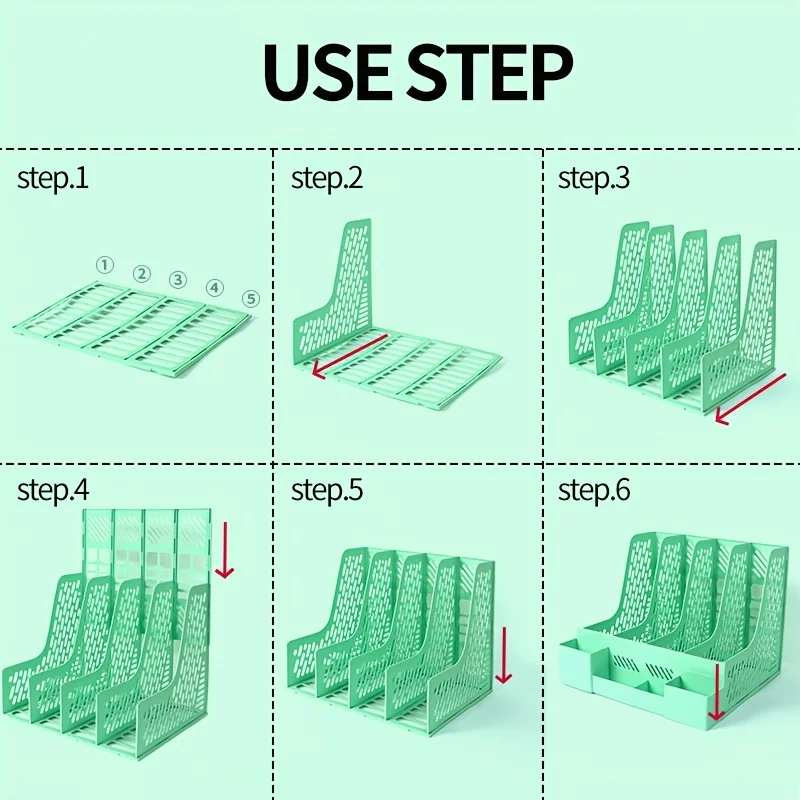 USE STEP

step.1

① ② ③ ④ ⑤

step.2

step.3

step.4

step.5

step.6