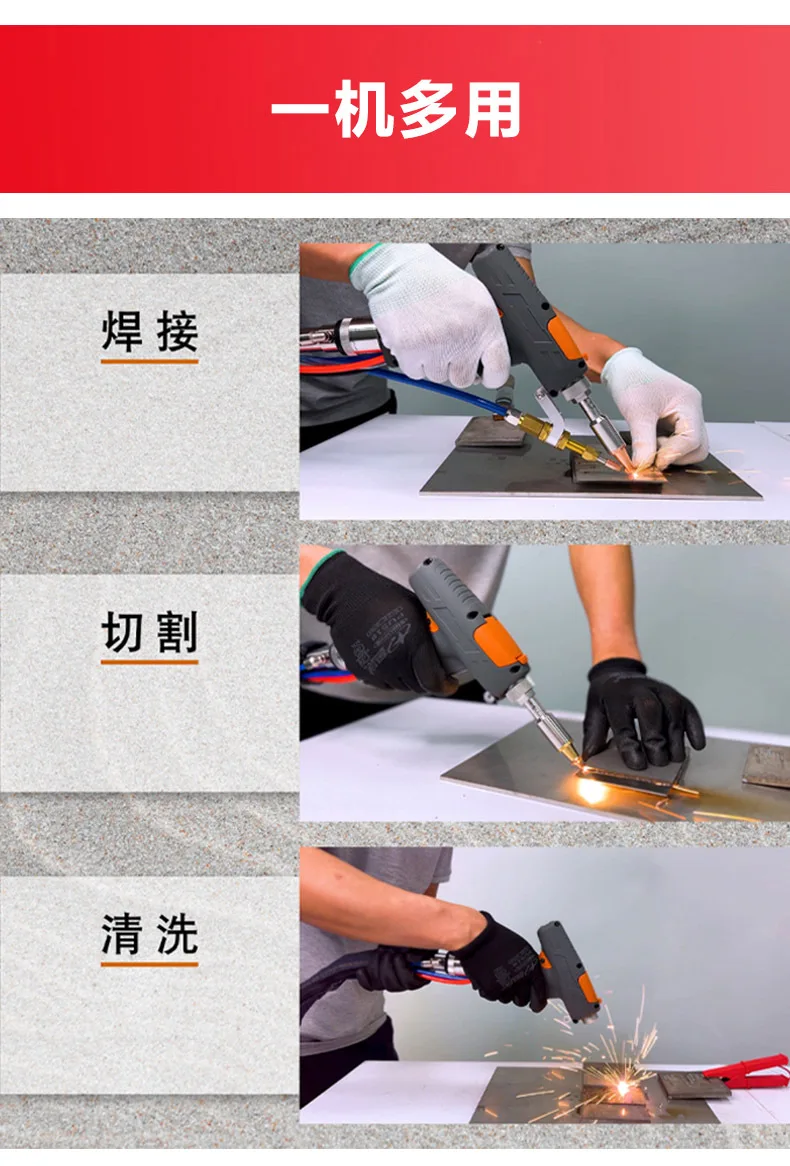 一机多用

焊接

切割

清洗