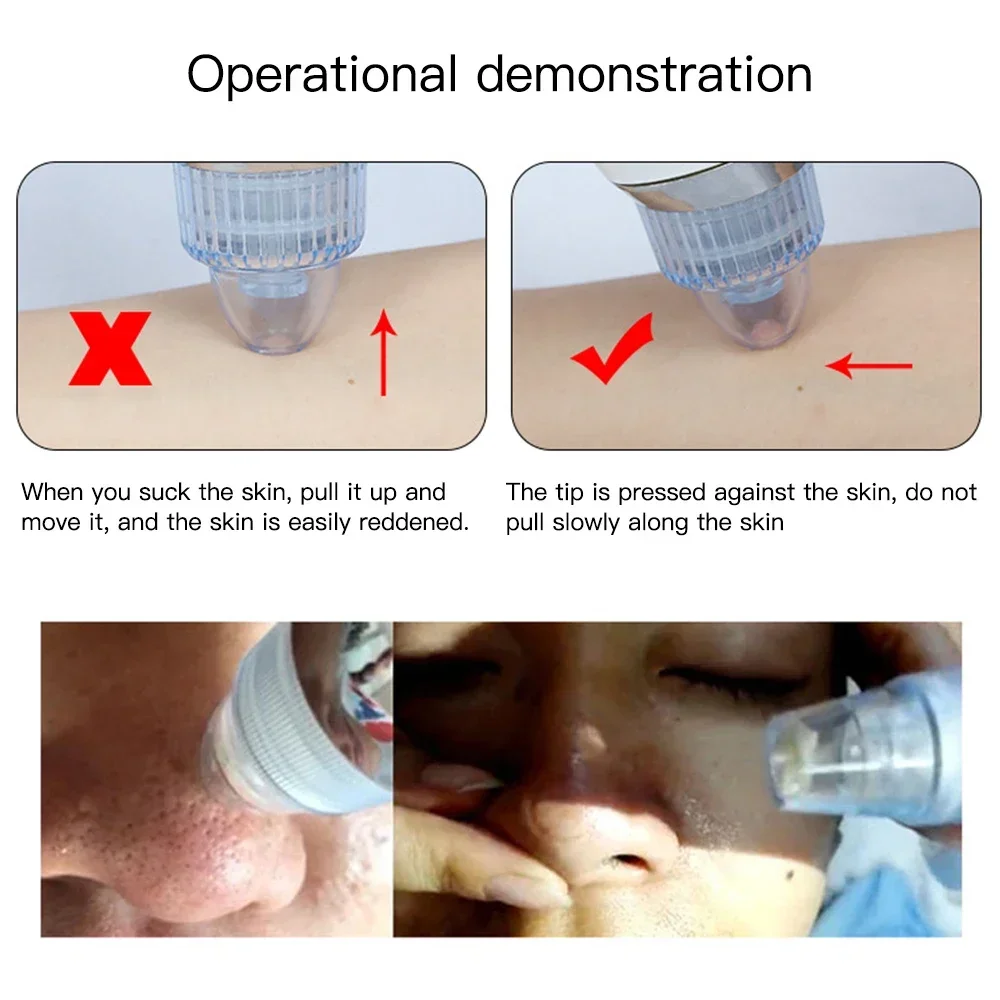 Operational demonstration

When you suck the skin, pull it up and move it, and the skin is easily reddened.

The tip is pressed against the skin, do not pull slowly along the skin