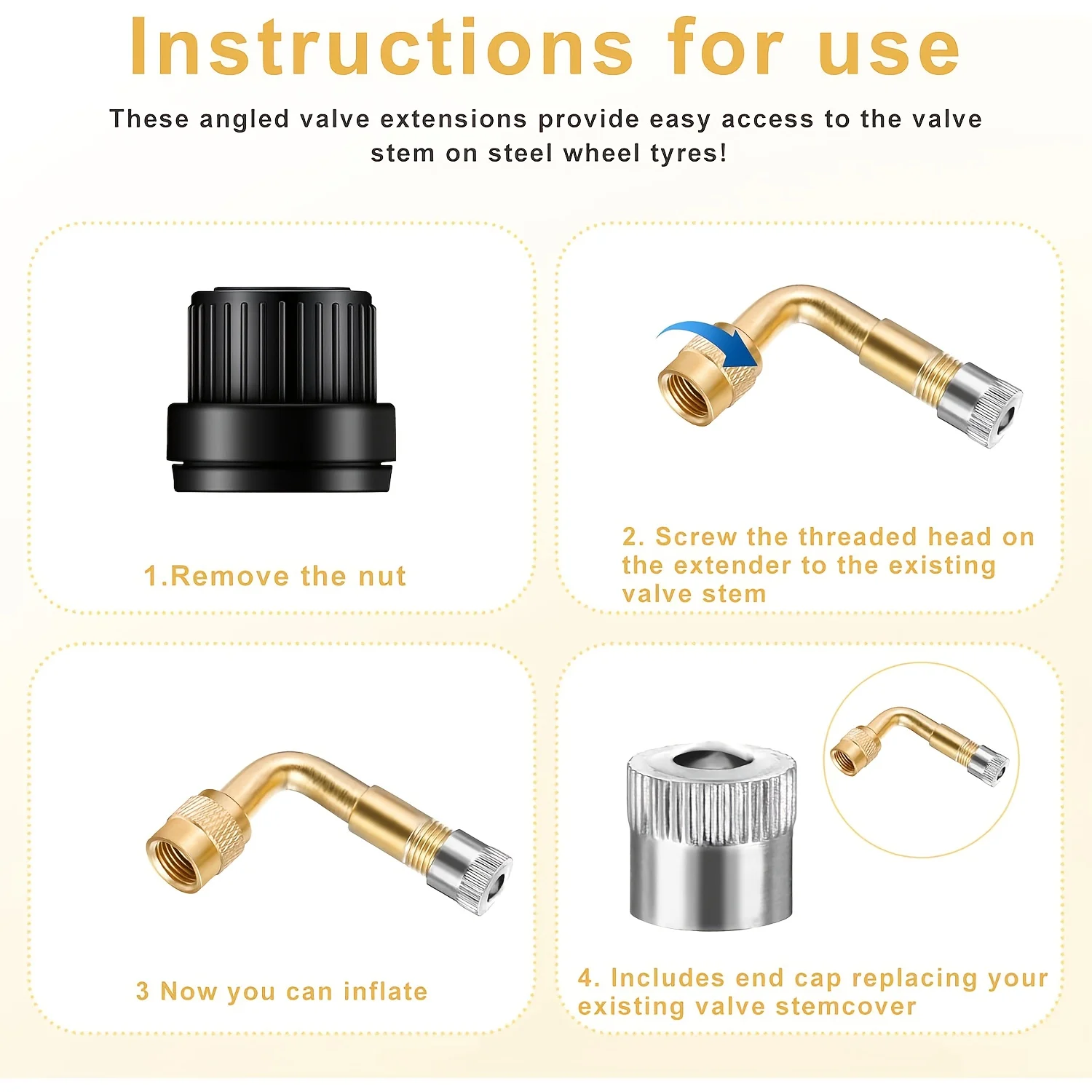 Instructions for use

These angled valve extensions provide easy access to the valve stem on steel wheel tyres!

1.Remove the nut

2. Screw the threaded head on the extender to the existing valve stem

3 Now you can inflate

4. Includes end cap replacing your existing valve stemcover