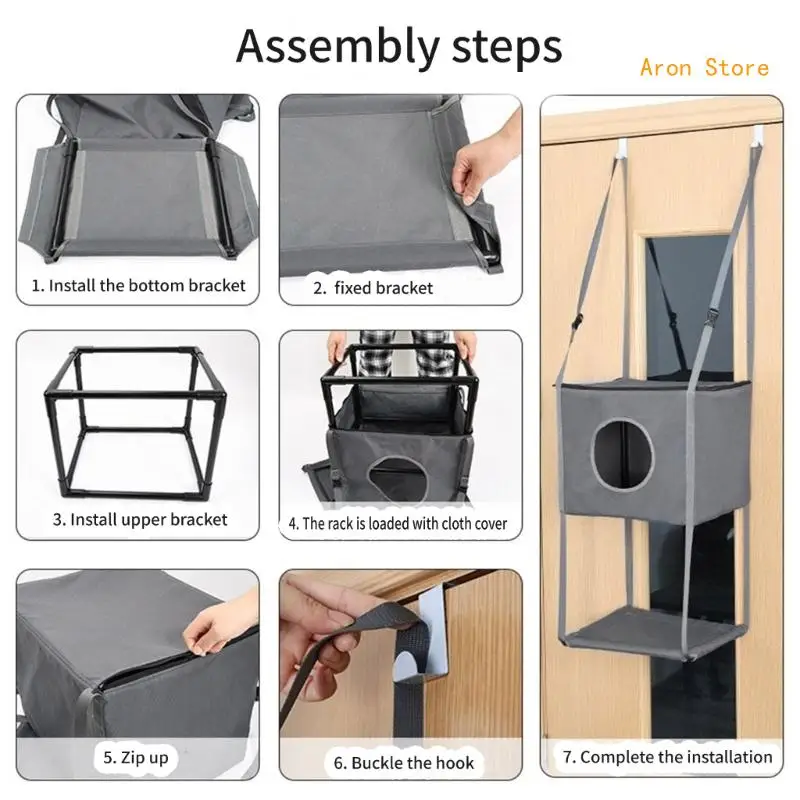 Assembly steps

Aron Store

1. Install the bottom bracket

2. fixed bracket

3. Install upper bracket

4. The rack is loaded with cloth cover

5. Zip up

6. Buckle the hook

7. Complete the installation