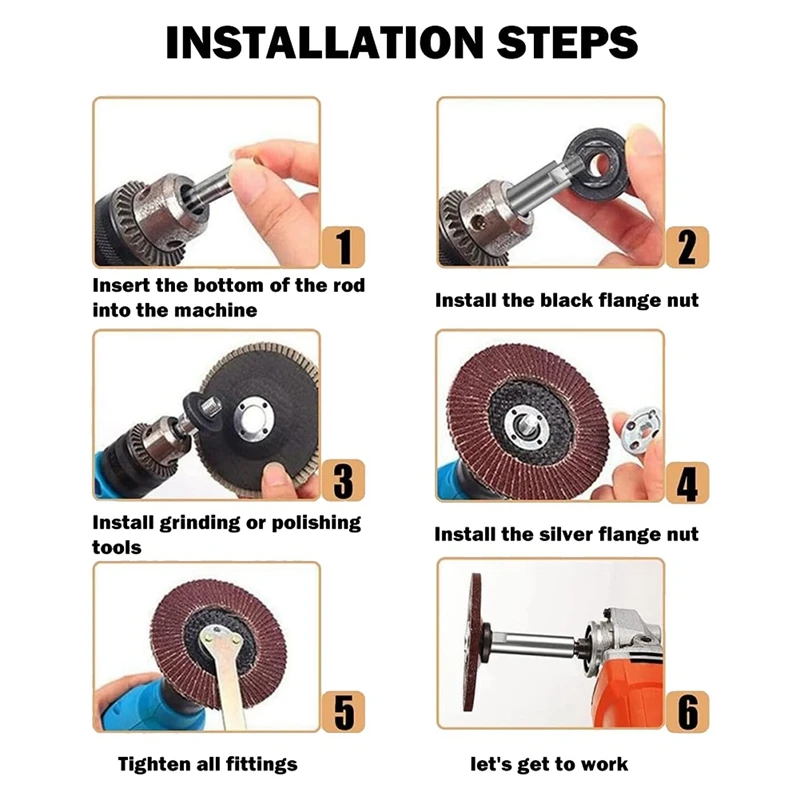 INSTALLATION STEPS

1

Insert the bottom of the rod into the machine

2

Install the black flange nut

3

Install grinding or polishing tools

4

Install the silver flange nut

5

Tighten all fittings

6

let's get to work