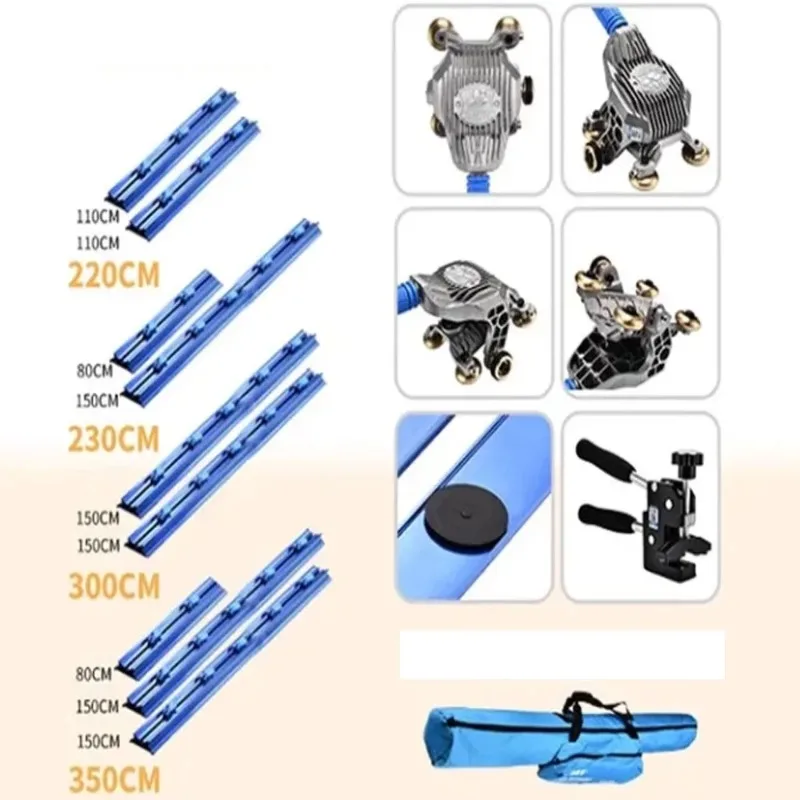 110CM
110CM
220CM

80CM
150CM
230CM

150CM
150CM
300CM

80CM
150CM
150CM
350CM