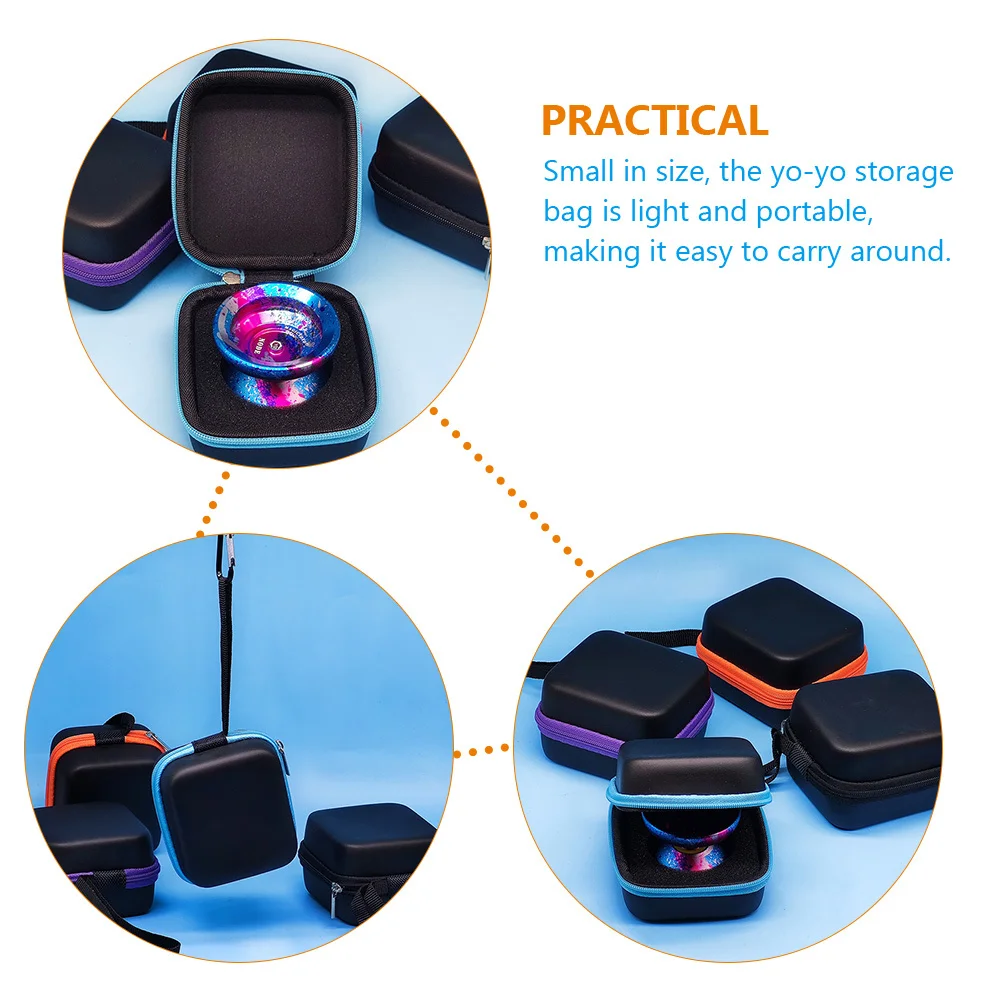 PRACTICAL

Small in size, the yo-yo storage bag is light and portable, making it easy to carry around.