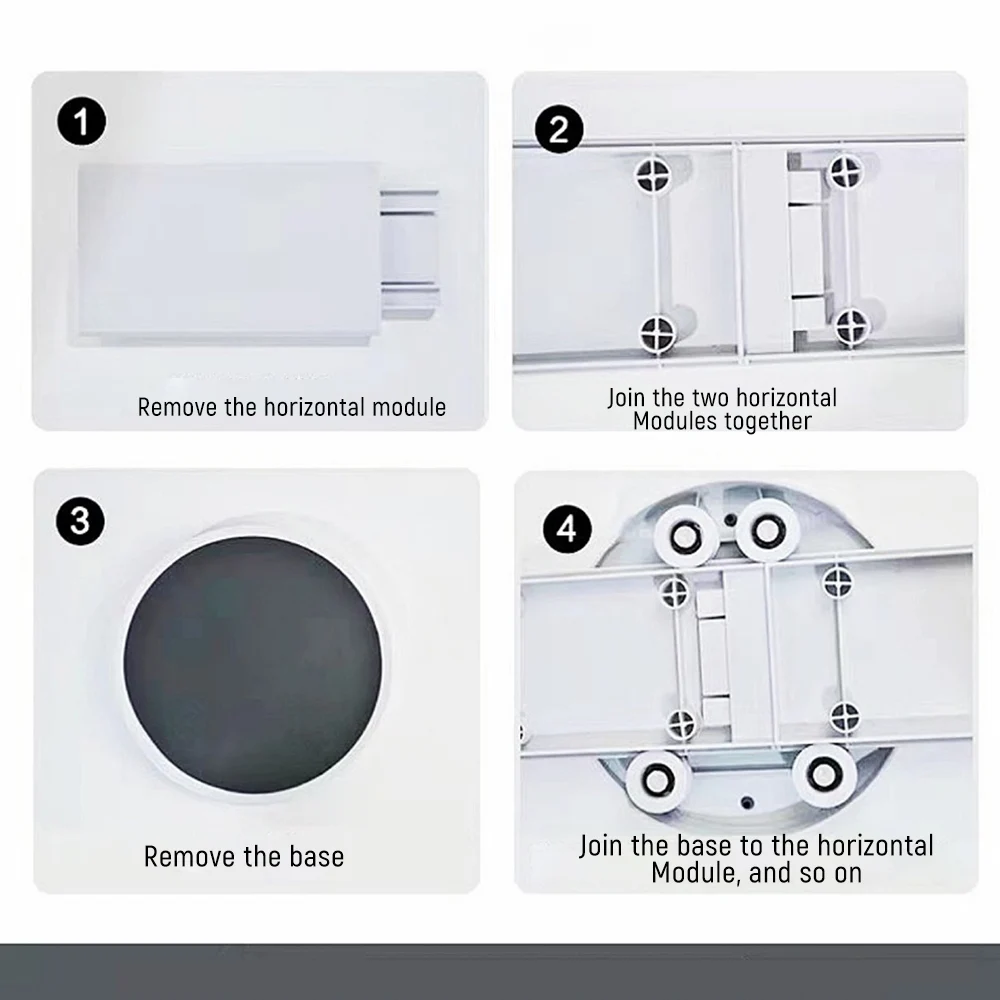 1
Remove the horizontal module

2
Join the two horizontal Modules together

3
Remove the base

4
Join the base to the horizontal Module, and so on